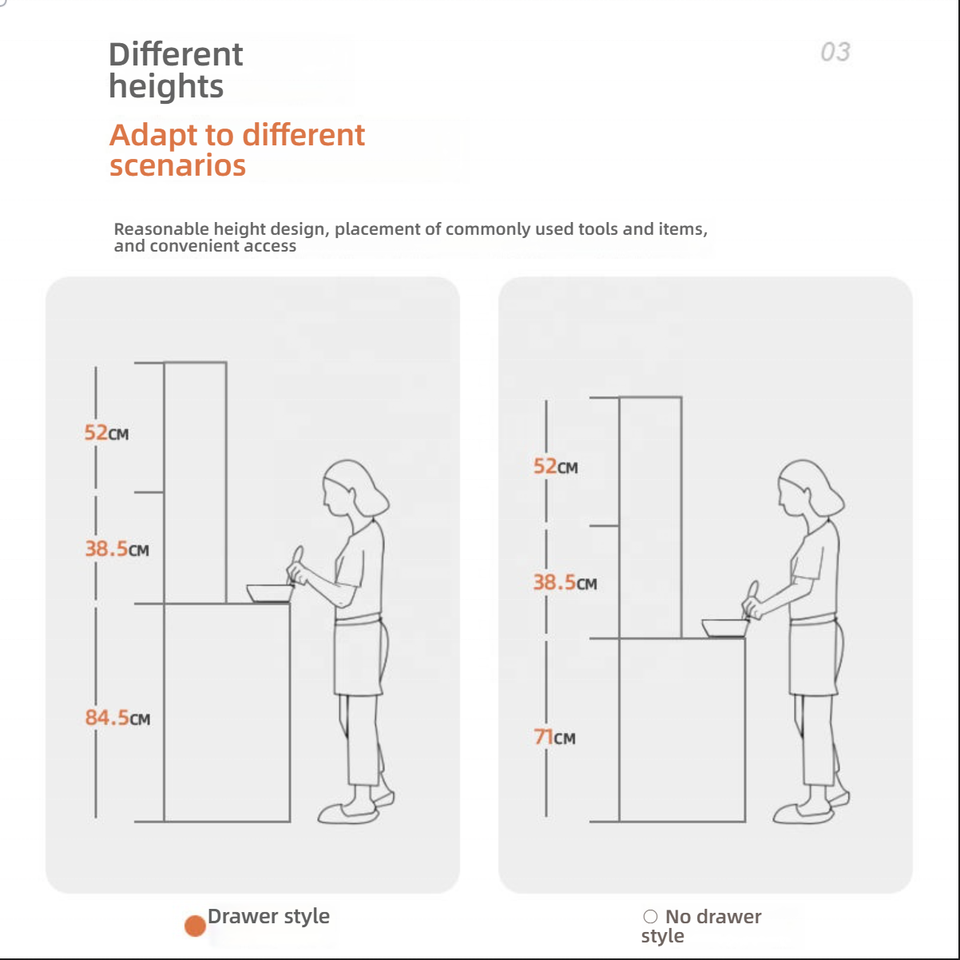 Different heights

03

Adapt to different scenarios

Reasonable height design, placement of commonly used tools and items, and convenient access

52CM

38.5CM

84.5CM

52CM

38.5CM

71CM

Drawer style

No drawer style