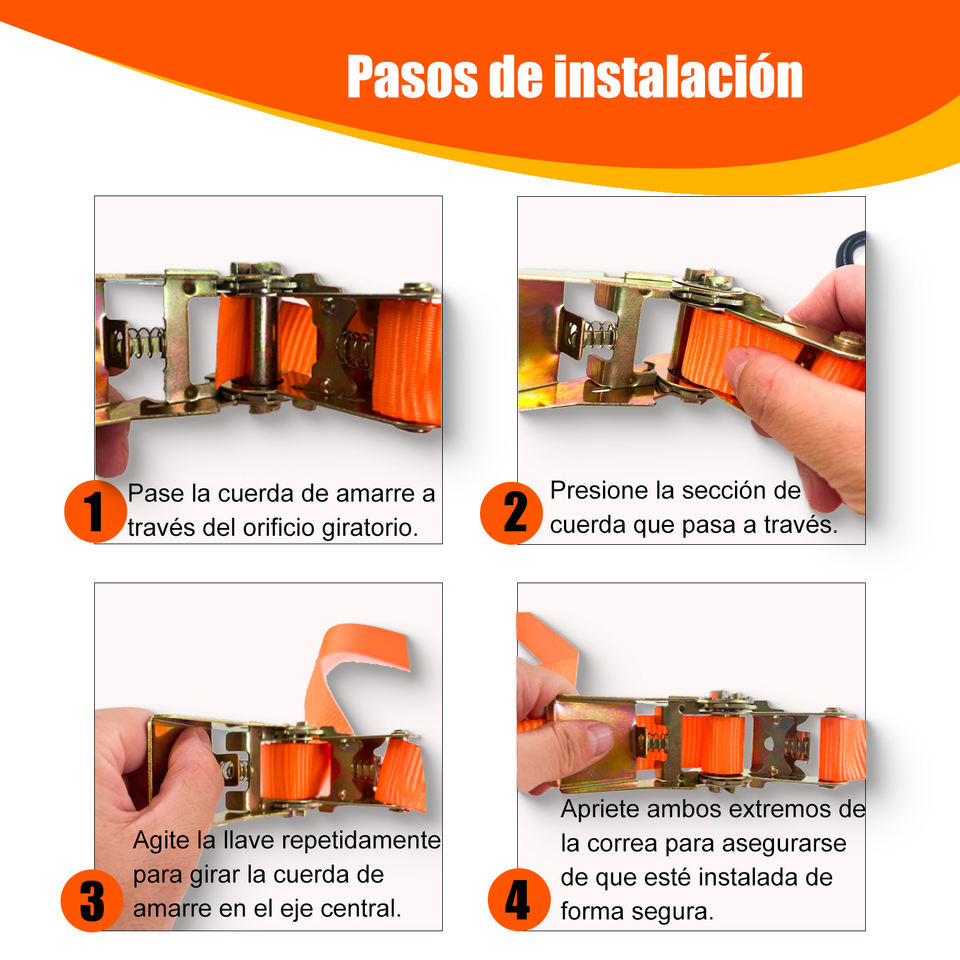 Pasos de instalación

1 Pase la cuerda de amarre a través del orificio giratorio.

2 Presione la sección de cuerda que pasa a través.

3 Agite la llave repetidamente para girar la cuerda de amarre en el eje central.

4 Apriete ambos extremos de la correa para asegurarse de que esté instalada de forma segura.