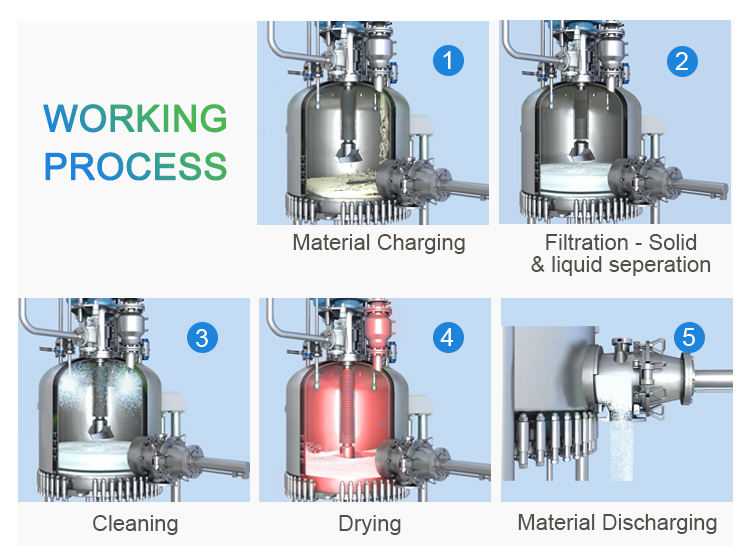 WORKING PROCESS

1

Material Charging

2

Filtration - Solid & liquid seperation

3

Cleaning

4

Drying

5

Material Discharging