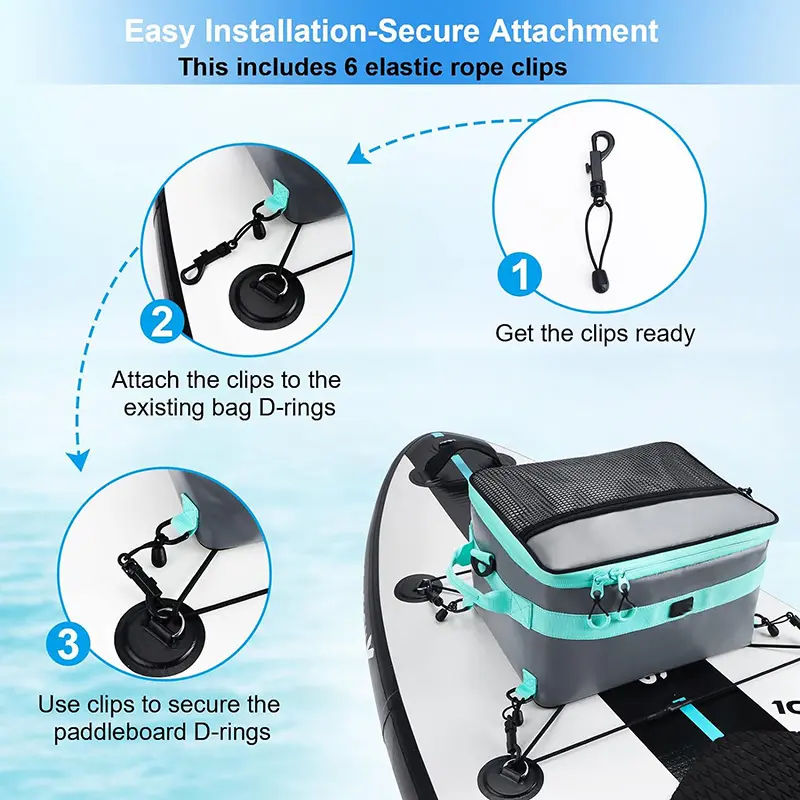 Easy Installation-Secure Attachment
This includes 6 elastic rope clips

1
Get the clips ready

2
Attach the clips to the existing bag D-rings

3
Use clips to secure the paddleboard D-rings

10