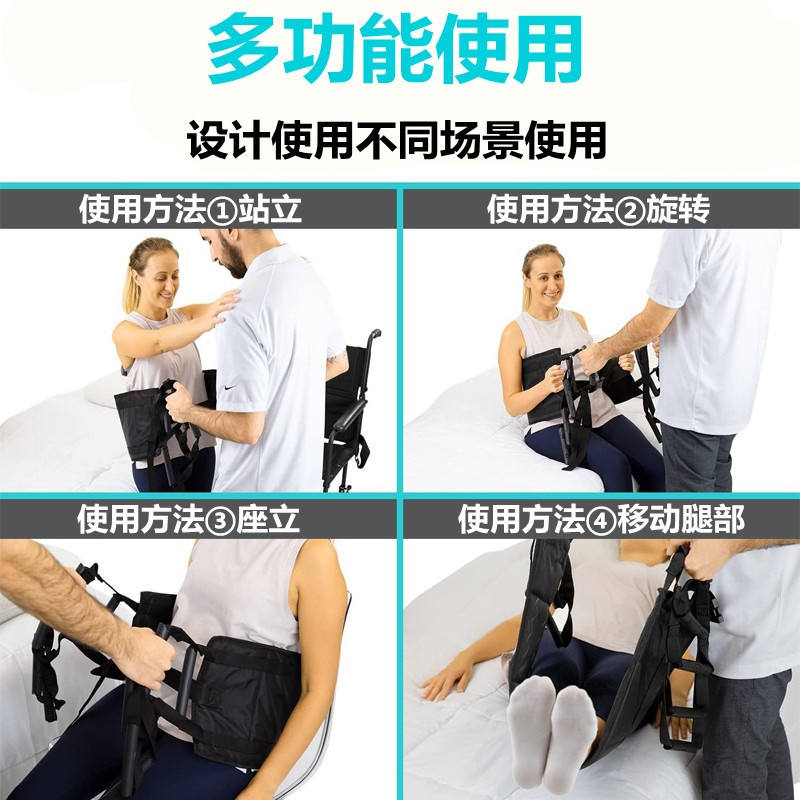 多功能使用

设计使用不同场景使用

使用方法①站立

使用方法②旋转

使用方法③座立

使用方法④移动腿部