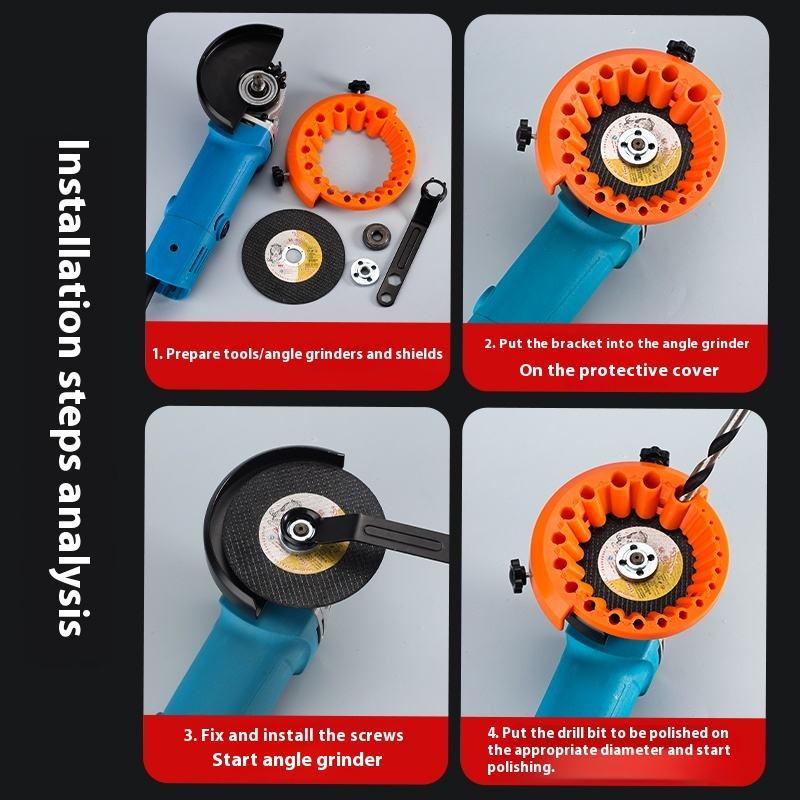 Installation steps analysis

1. Prepare tools/angle grinders and shields

2. Put the bracket into the angle grinder
On the protective cover

3. Fix and install the screws
Start angle grinder

4. Put the drill bit to be polished on the appropriate diameter and start polishing.