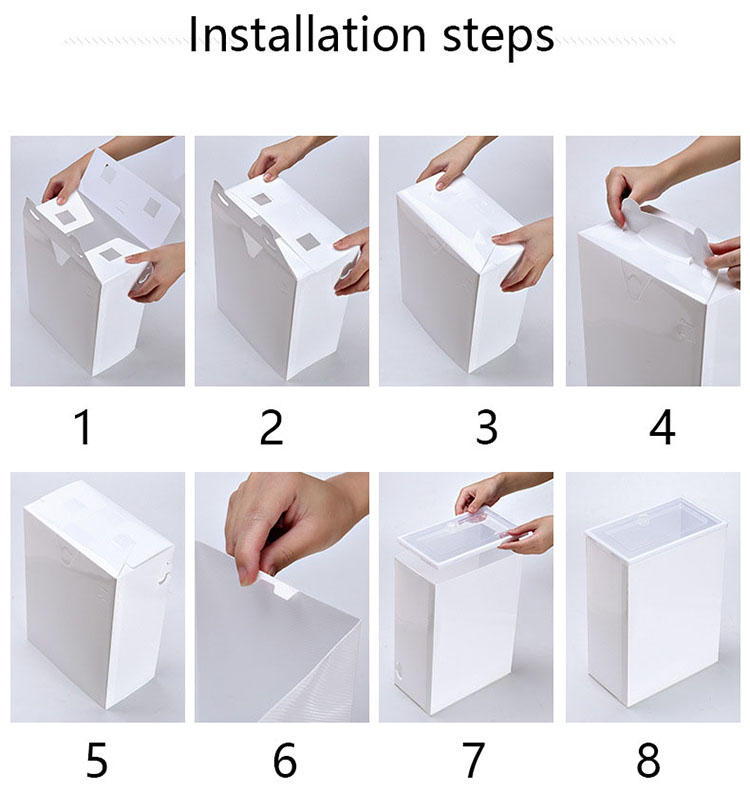 Installation steps

1

2

3

4

5

6

7

8