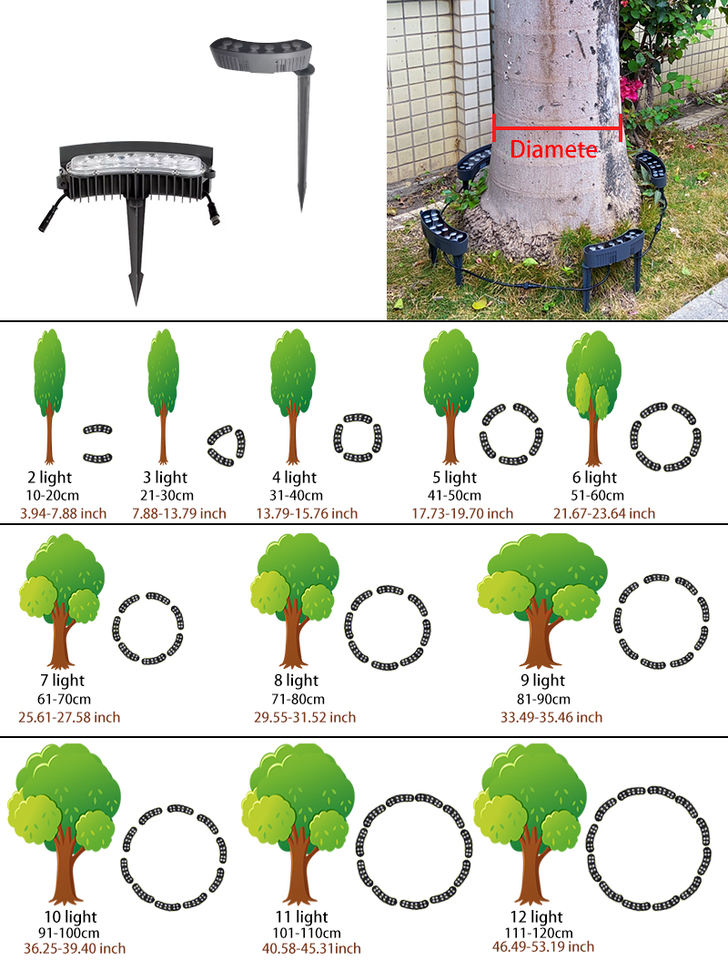 Diamete

2 light
10-20cm
3.94-7.88 inch

3 light
21-30cm
7.88-13.79 inch

4 light
31-40cm
13.79-15.76 inch

5 light
41-50cm
17.73-19.70 inch

6 light
51-60cm
21.67-23.64 inch

7 light
61-70cm
25.61-27.58 inch

8 light
71-80cm
29.55-31.52 inch

9 light
81-90cm
33.49-35.46 inch

10 light
91-100cm
36.25-39.40 inch

11 light
101-110cm
40.58-45.31inch

12 light
111-120cm
46.49-53.19 inch