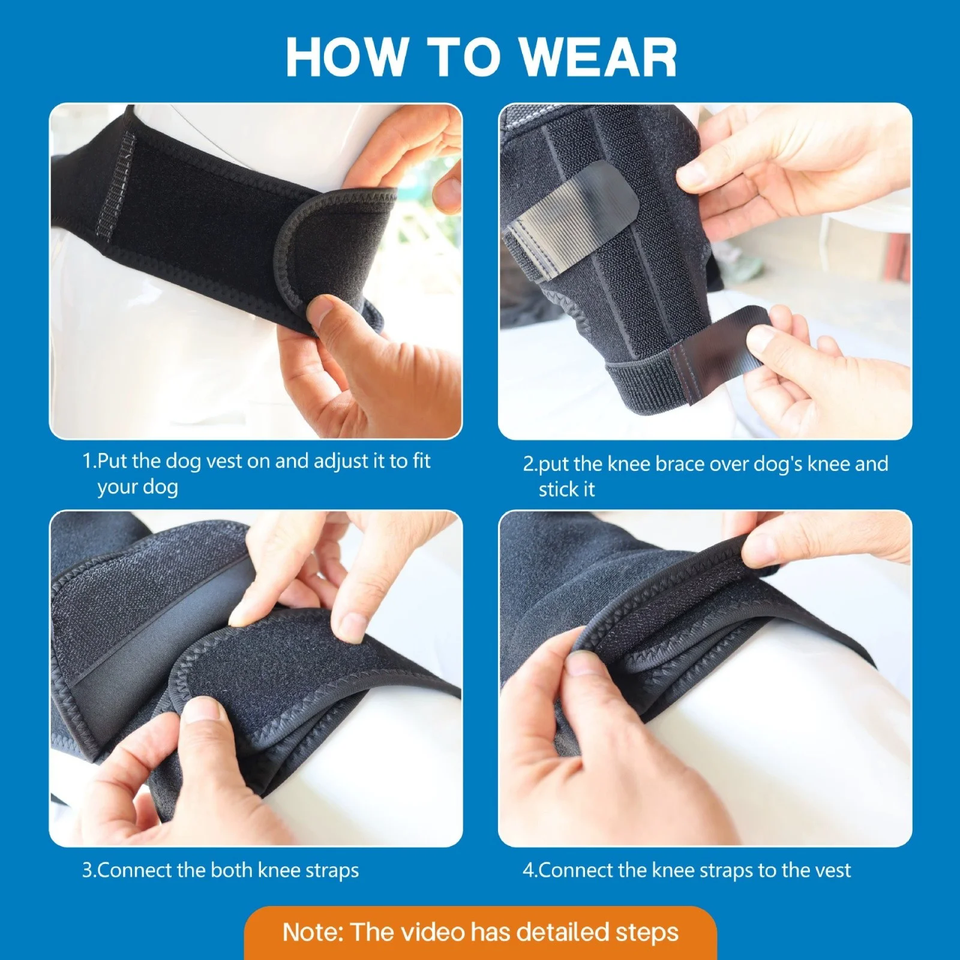 HOW TO WEAR

1.Put the dog vest on and adjust it to fit your dog

2.put the knee brace over dog's knee and stick it

3.Connect the both knee straps

4.Connect the knee straps to the vest

Note: The video has detailed steps