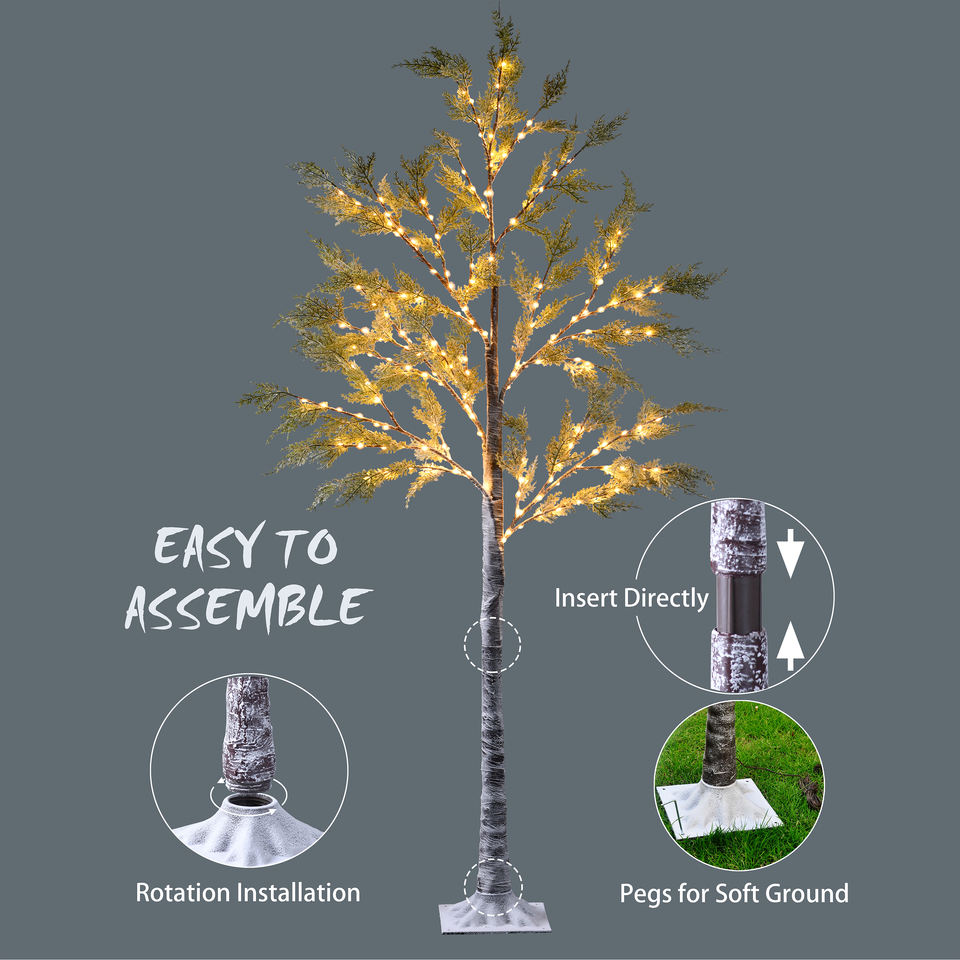 EASY TO ASSEMBLE

Insert Directly

Rotation Installation

Pegs for Soft Ground