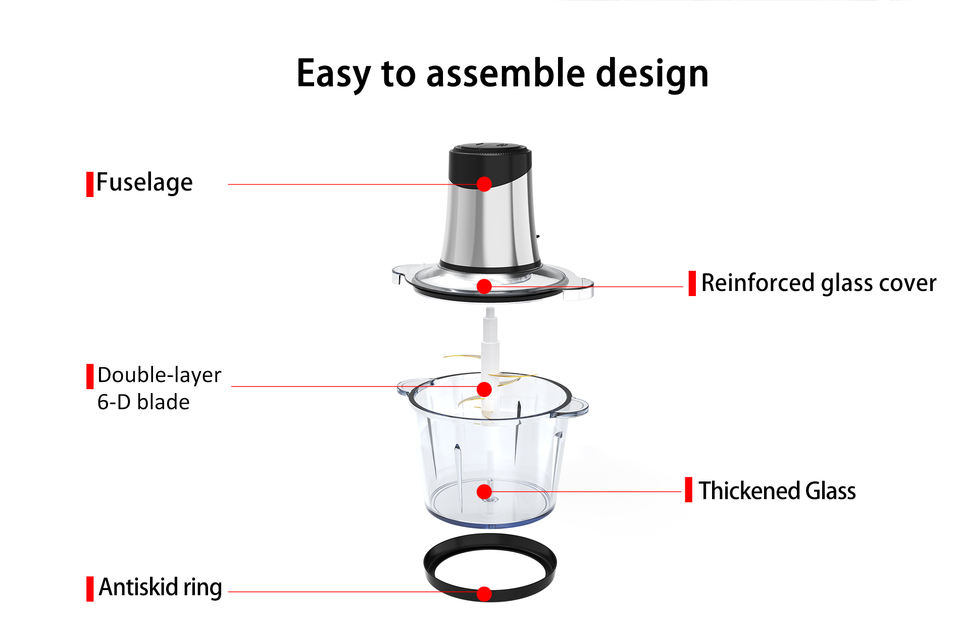 Easy to assemble design

Fuselage

Reinforced glass cover

Double-layer 6-D blade

Thickened Glass

Antiskid ring