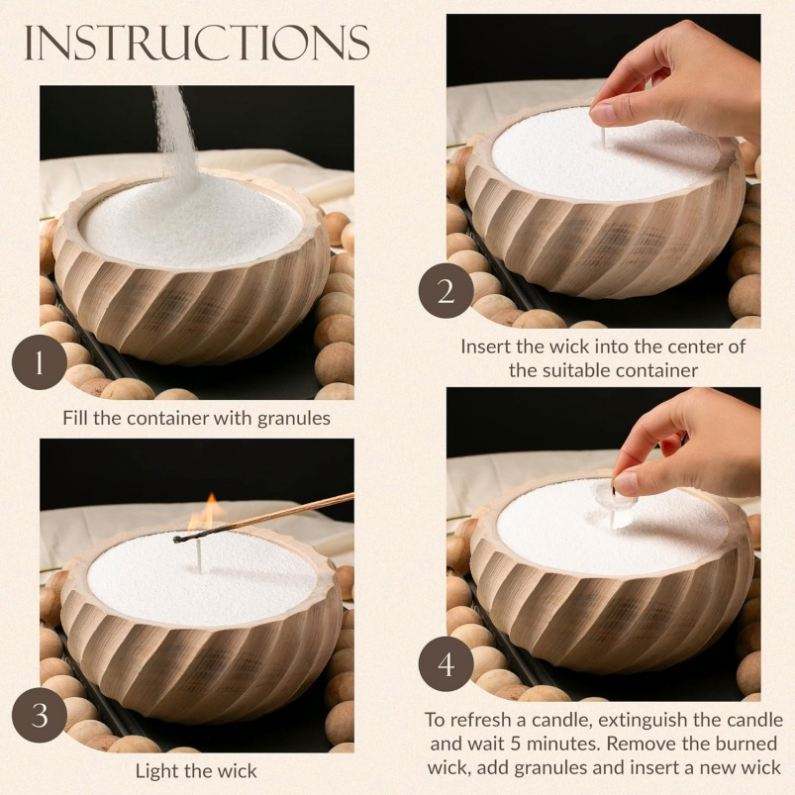 INSTRUCTIONS

1

Fill the container with granules

2

Insert the wick into the center of the suitable container

3

Light the wick

4

To refresh a candle, extinguish the candle and wait 5 minutes. Remove the burned wick, add granules and insert a new wick