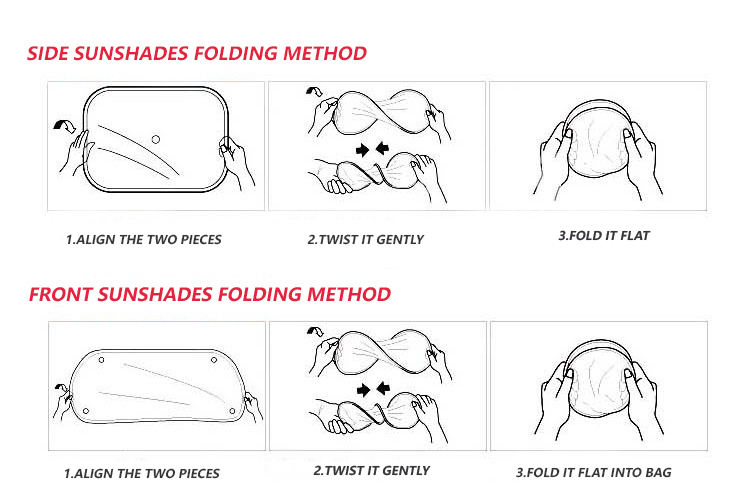 SIDE SUNSHADES FOLDING METHOD

1.ALIGN THE TWO PIECES

2.TWIST IT GENTLY

3.FOLD IT FLAT

FRONT SUNSHADES FOLDING METHOD

1.ALIGN THE TWO PIECES

2.TWIST IT GENTLY

3.FOLD IT FLAT INTO BAG