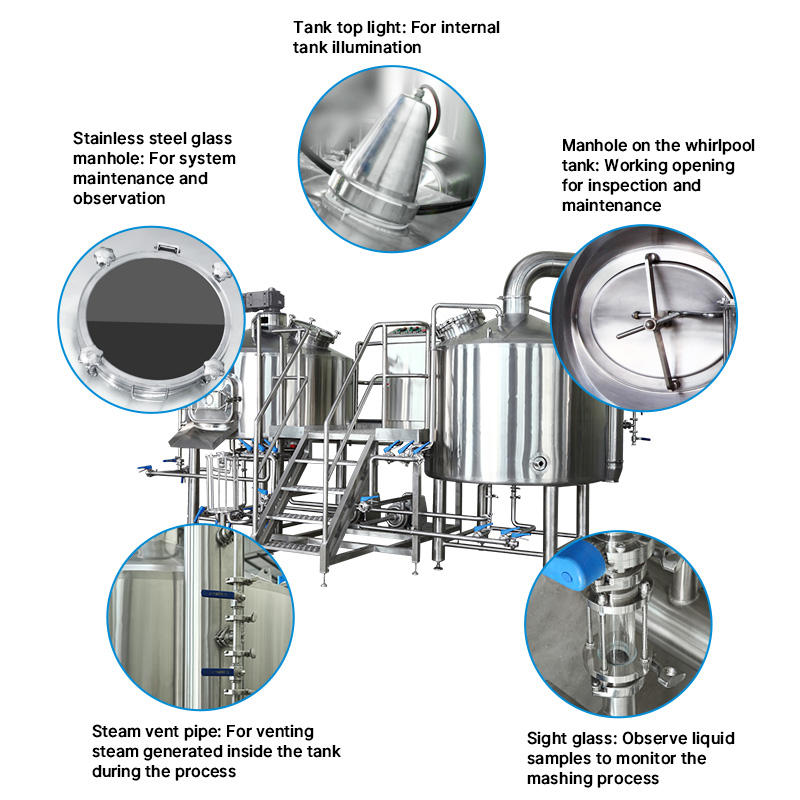 Tank top light: For internal tank illumination

Stainless steel glass manhole: For system maintenance and observation

Manhole on the whirlpool tank: Working opening for inspection and maintenance

Steam vent pipe: For venting steam generated inside the tank during the process

Sight glass: Observe liquid samples to monitor the mashing process