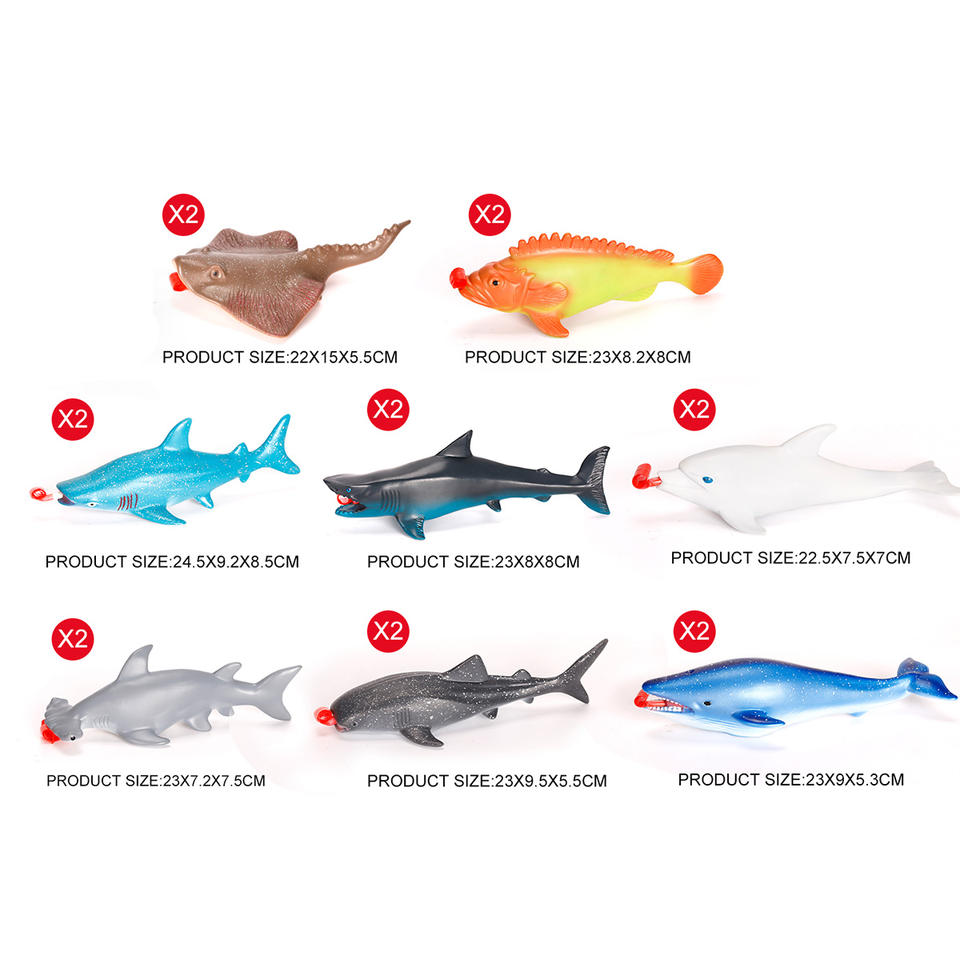 X2

PRODUCT SIZE:22X15X5.5CM

X2

PRODUCT SIZE:23X8.2X8CM

X2

PRODUCT SIZE:24.5X9.2X8.5CM

X2

PRODUCT SIZE:23X8X8CM

X2

PRODUCT SIZE:22.5X7.5X7CM

X2

PRODUCT SIZE:23X7.2X7.5CM

X2

PRODUCT SIZE:23X9.5X5.5CM

X2

PRODUCT SIZE:23X9X5.3CM