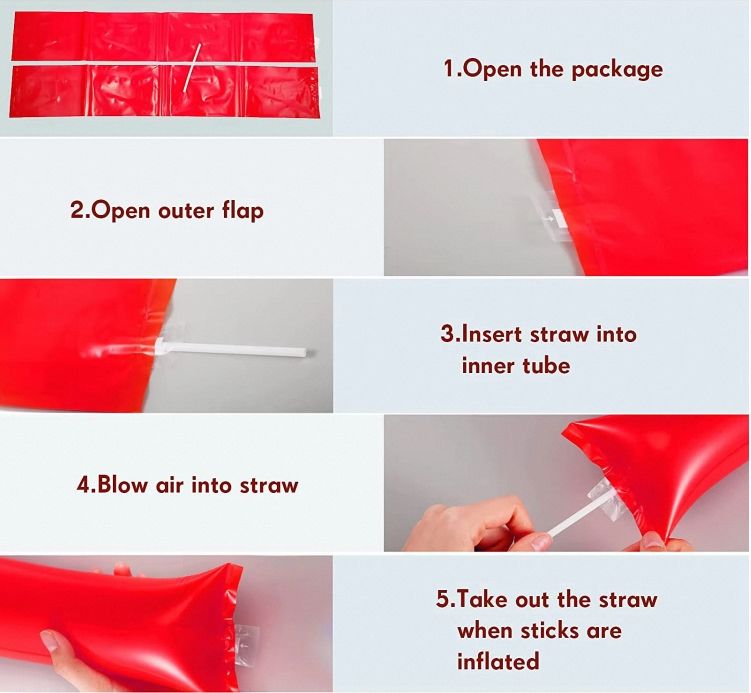 1.Open the package

2.Open outer flap

3.Insert straw into inner tube

4.Blow air into straw

5.Take out the straw when sticks are inflated