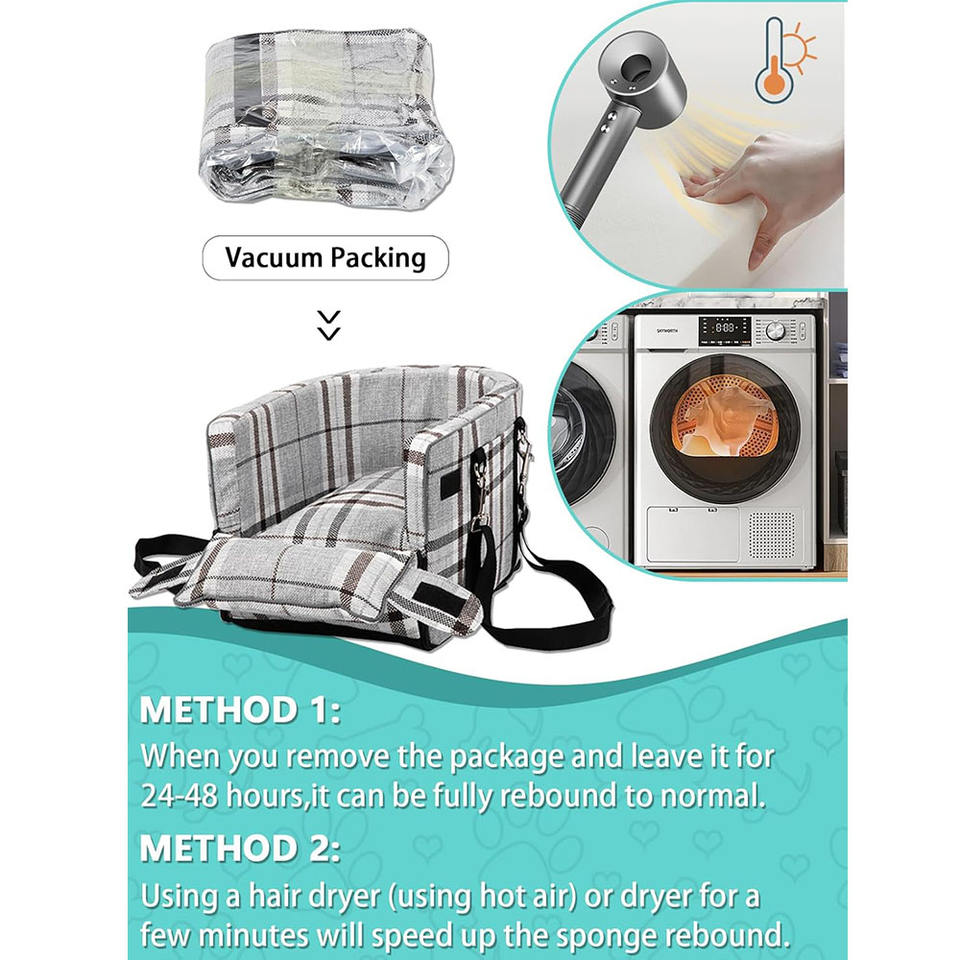 Vacuum Packing

SKYWORTH

8:88

METHOD 1:
When you remove the package and leave it for 24-48 hours,it can be fully rebound to normal.

METHOD 2:
Using a hair dryer (using hot air) or dryer for a few minutes will speed up the sponge rebound.