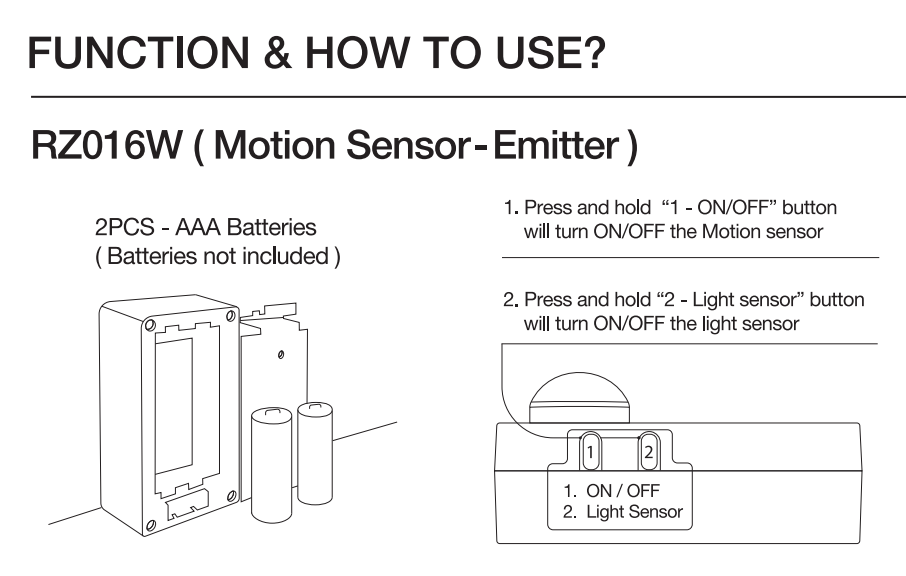 FUNCTION & HOW TO USE?

RZ016W ( Motion Sensor-Emitter )

2PCS - AAA Batteries
( Batteries not included )

1. Press and hold "1 - ON/OFF" button will turn ON/OFF the Motion sensor

2. Press and hold "2 - Light sensor" button will turn ON/OFF the light sensor

1

2

1. ON / OFF
2. Light Sensor