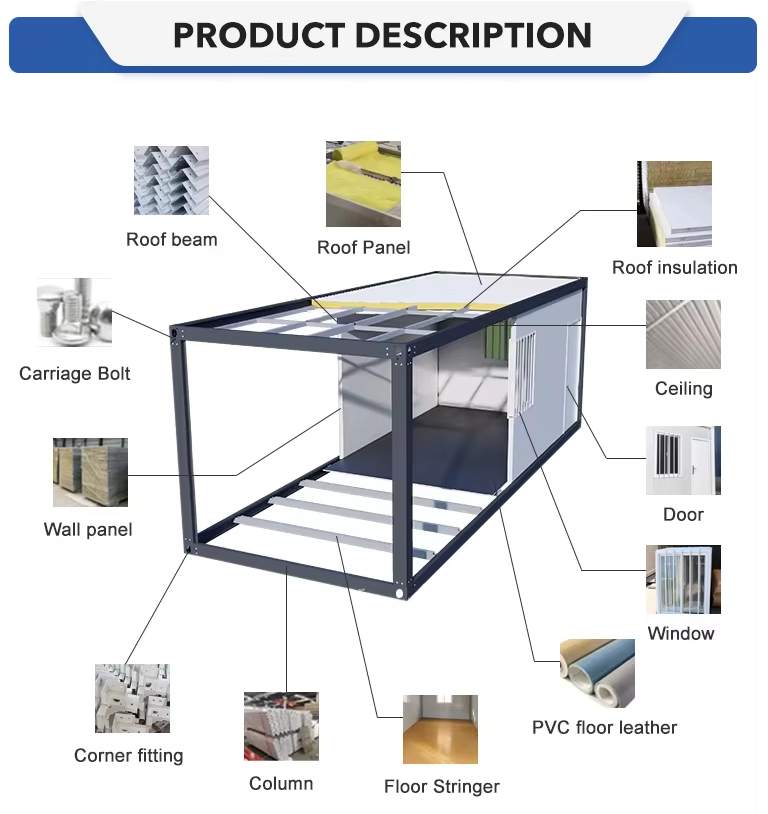 PRODUCT DESCRIPTION

Roof beam

Roof Panel

Roof insulation

Carriage Bolt

Ceiling

Wall panel

Door

Window

PVC floor leather

Corner fitting

Column

Floor Stringer