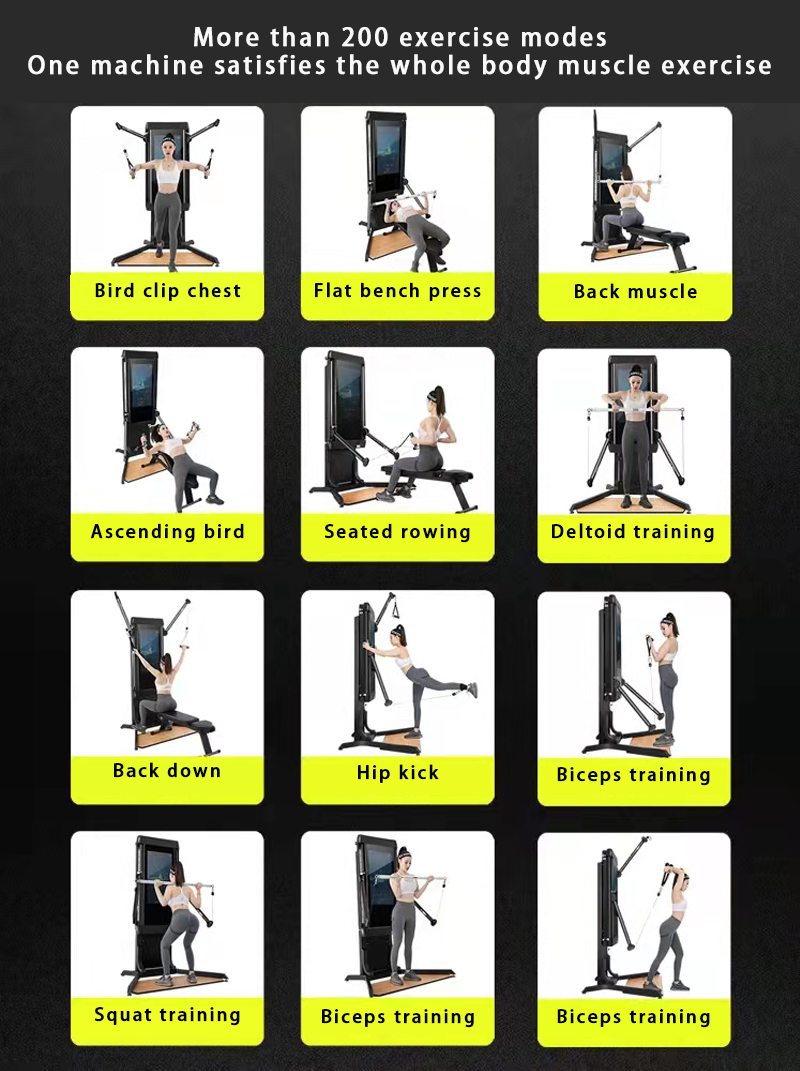 More than 200 exercise modes
One machine satisfies the whole body muscle exercise

Bird clip chest

Flat bench press

Back muscle

Ascending bird

Seated rowing

Deltoid training

Back down

Hip kick

Biceps training

Squat training

Biceps training

Biceps training