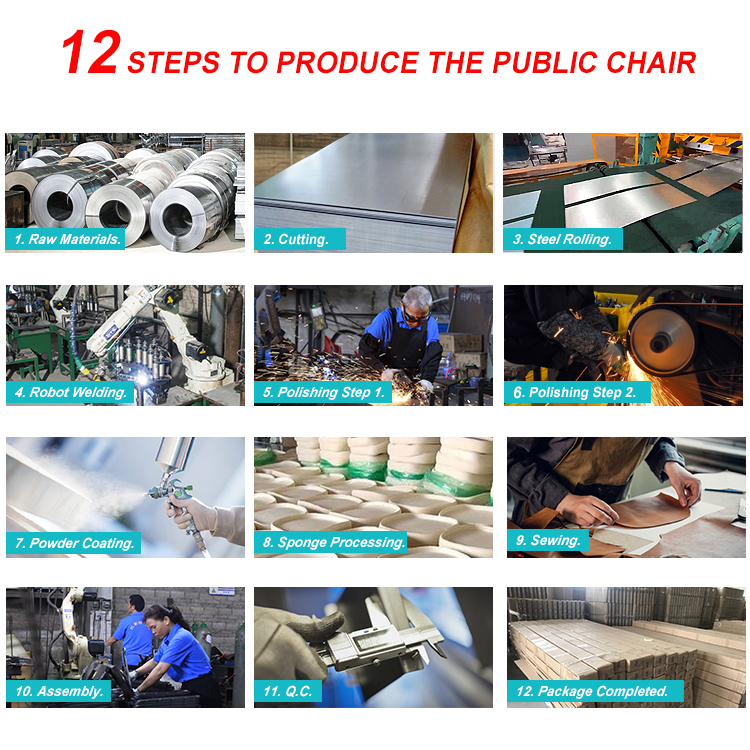 12 STEPS TO PRODUCE THE PUBLIC CHAIR

1. Raw Materials.

2. Cutting.

3. Steel Rolling.

4. Robot Welding.

5. Polishing Step 1.

6. Polishing Step 2.

7. Powder Coating.

8. Sponge Processing.

9. Sewing.

10. Assembly.

11. Q.C.

12. Package Completed.