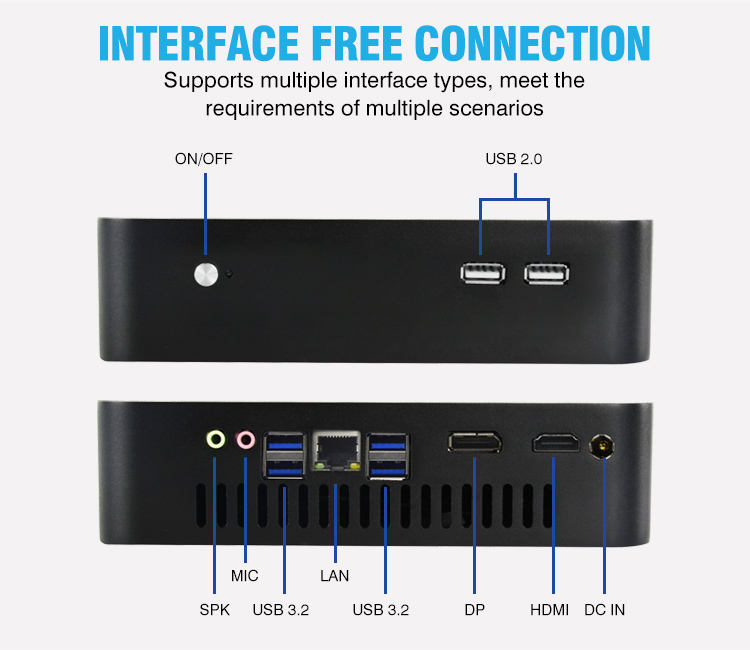 INTERFACE FREE CONNECTION

Supports multiple interface types, meet the requirements of multiple scenarios

ON/OFF

USB 2.0

MIC

LAN

SPK

USB 3.2

USB 3.2

DP

HDMI

DC IN