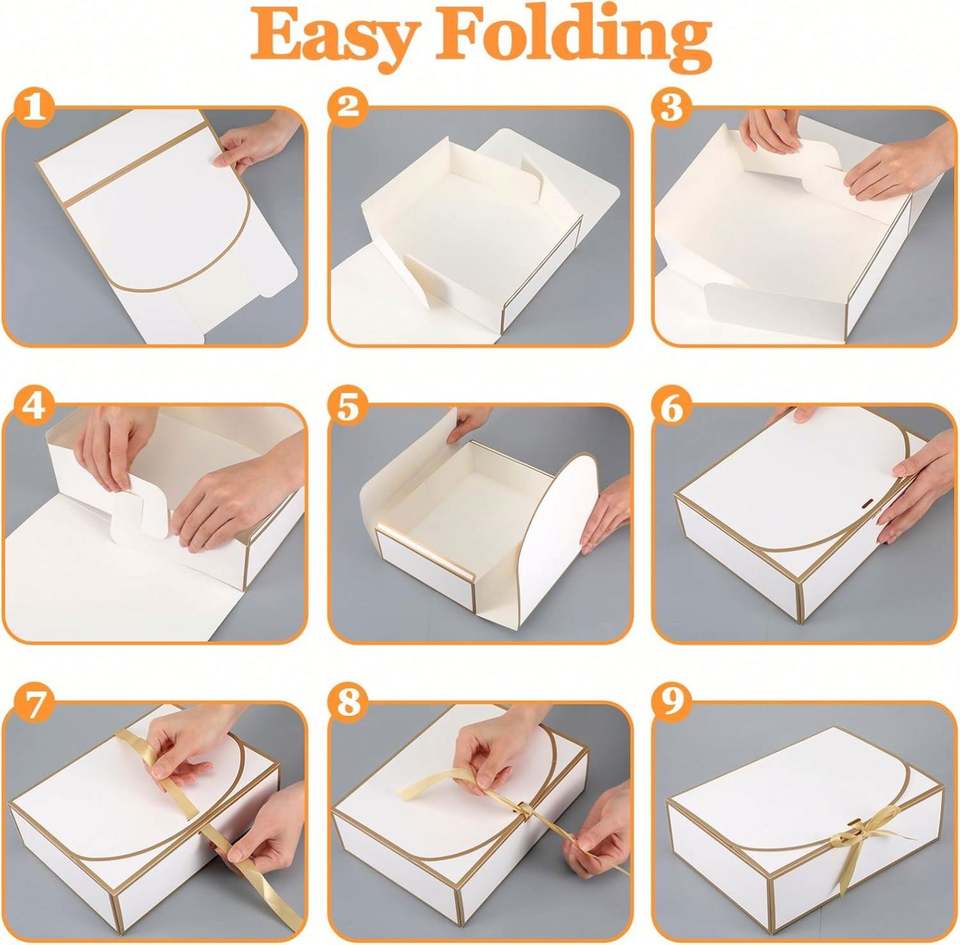 Easy Folding

1

2

3

4

5

6

7

8

9