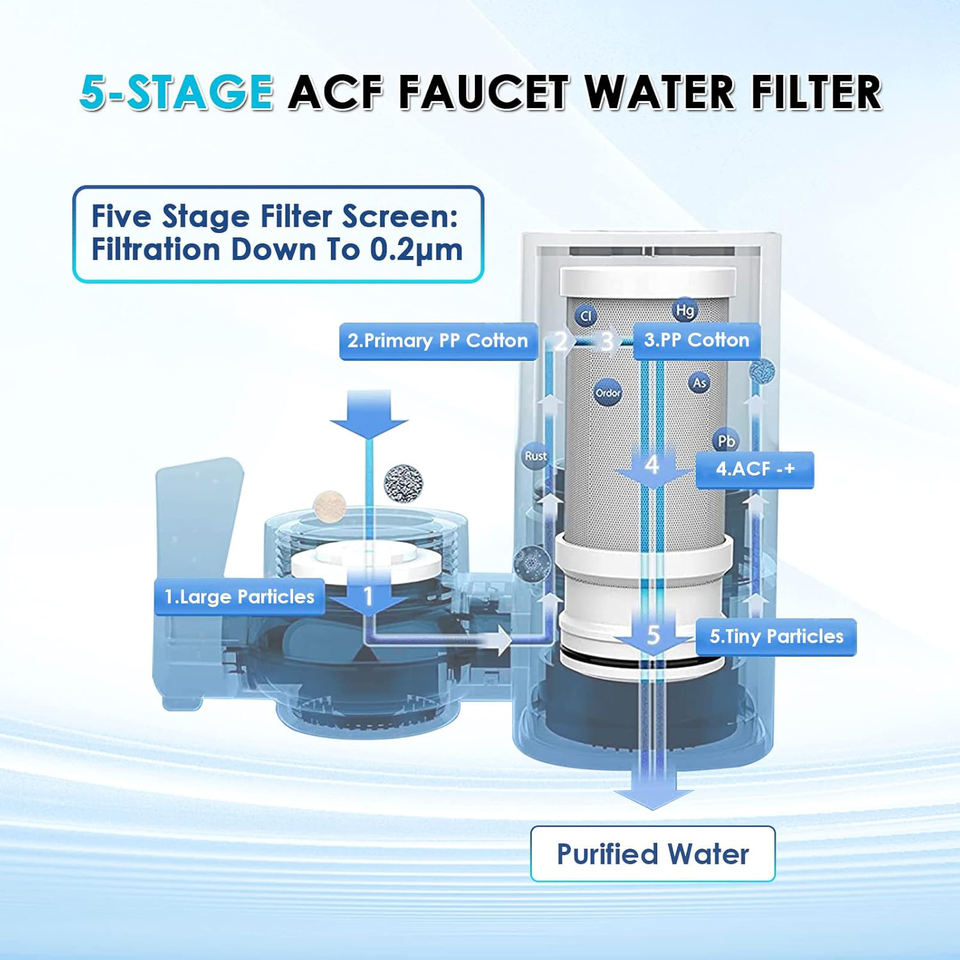 5-STAGE ACF FAUCET WATER FILTER

Five Stage Filter Screen: Filtration Down To 0.2μm

2.Primary PP Cotton
2
3
3.PP Cotton

Cl
Hg
Ordor
As
Rust
Pb

4
4.ACF -+

1.Large Particles
1

5
5.Tiny Particles

Purified Water