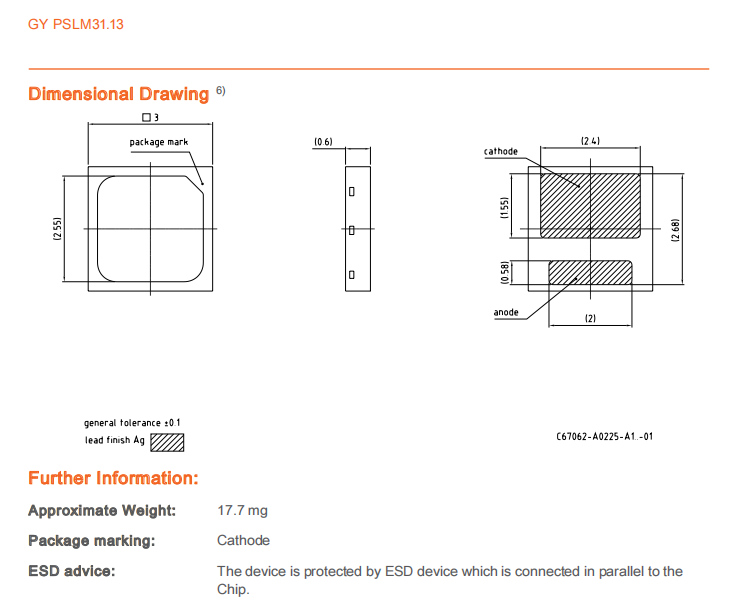 GY PSLM31.13

Dimensional Drawing $^{6)}$

□ 3

package mark

(2.55)

(0.6)

cathode

(2.4)

(1.55)

(2.68)

(0.58)

anode

(2)

general tolerance ±0.1

lead finish Ag

C67062-A0225-A1..-01

Further Information:

Approximate Weight: 17.7 mg

Package marking: Cathode

ESD advice: The device is protected by ESD device which is connected in parallel to the Chip.