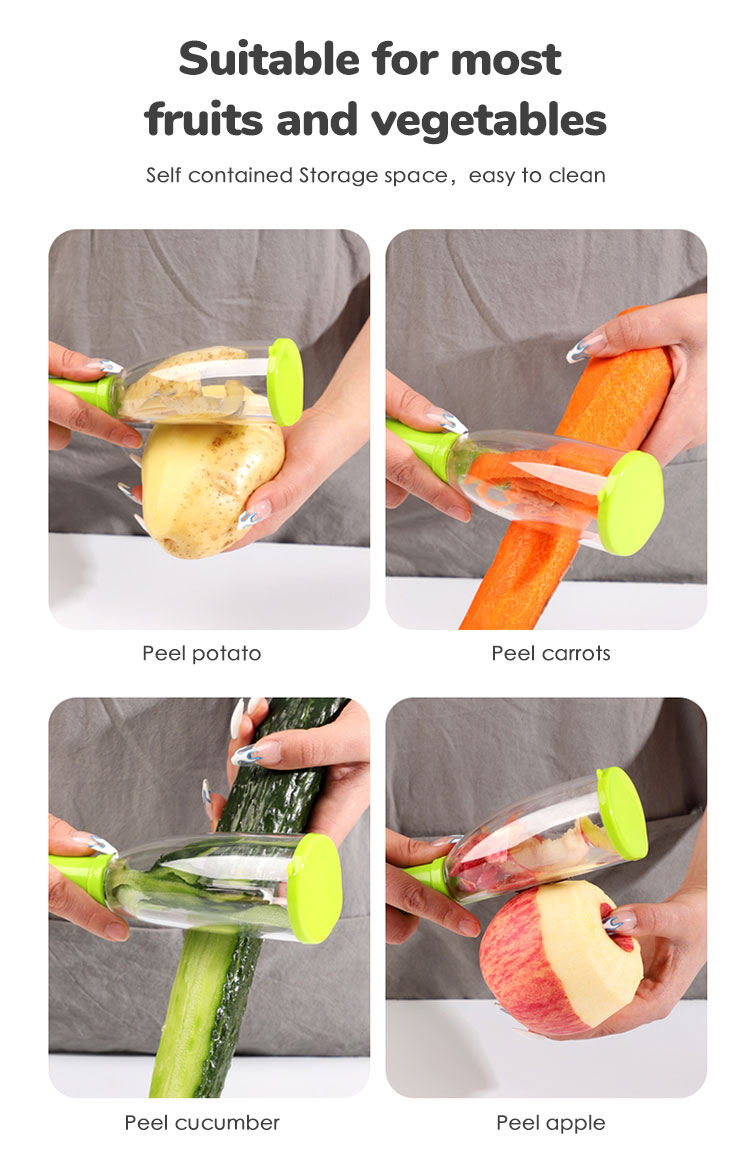 Suitable for most fruits and vegetables

Self contained Storage space，easy to clean

Peel potato

Peel carrots

Peel cucumber

Peel apple