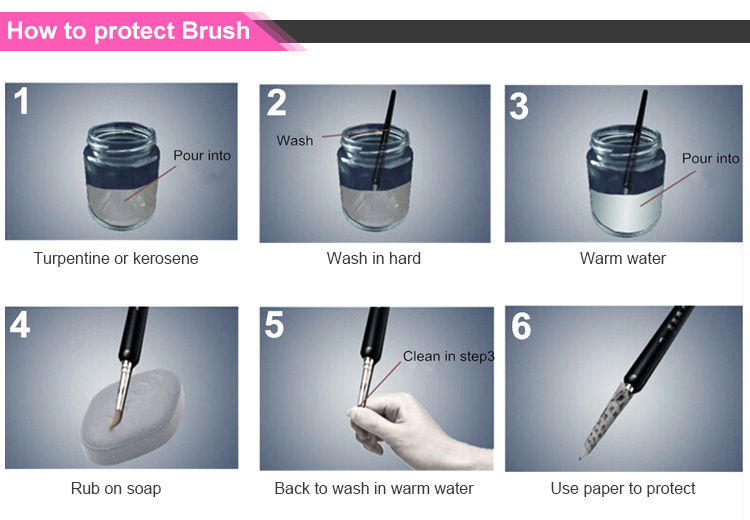 How to protect Brush

1
Pour into
Turpentine or kerosene

2
Wash
Wash in hard

3
Pour into
Warm water

4
Rub on soap

5
Clean in step3
Back to wash in warm water

6
Use paper to protect