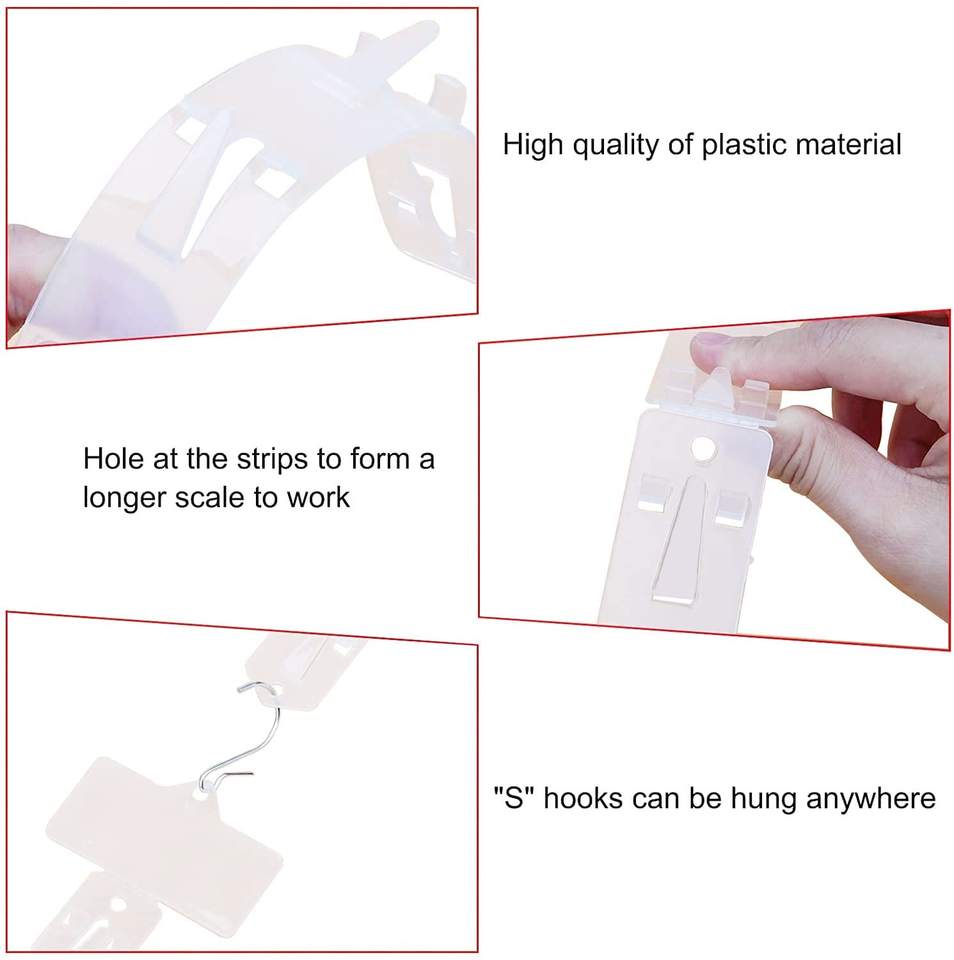 High quality of plastic material

Hole at the strips to form a longer scale to work

"S" hooks can be hung anywhere