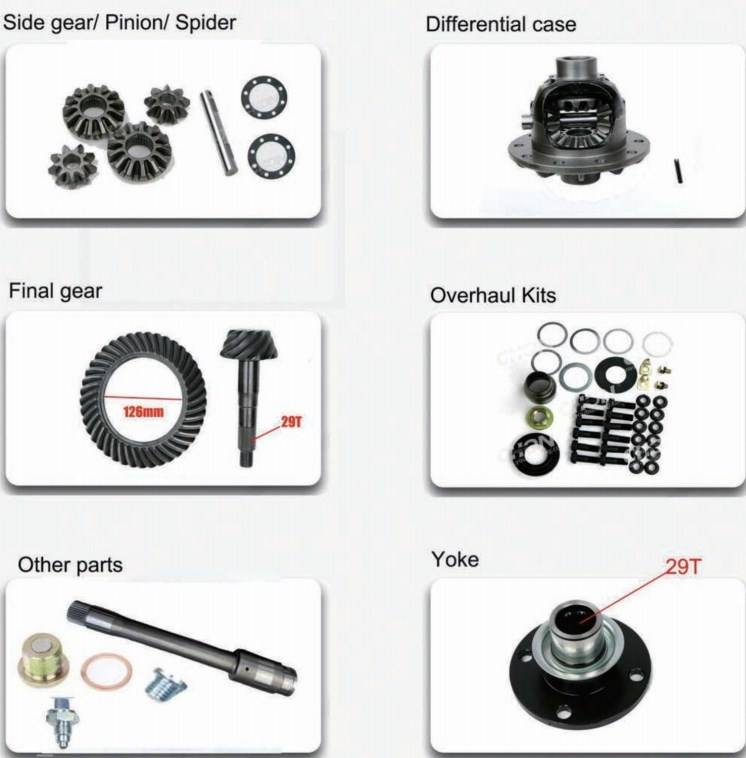 Side gear/ Pinion/ Spider

Differential case

Final gear

126mm

29T

Overhaul Kits

Other parts

Yoke

29T