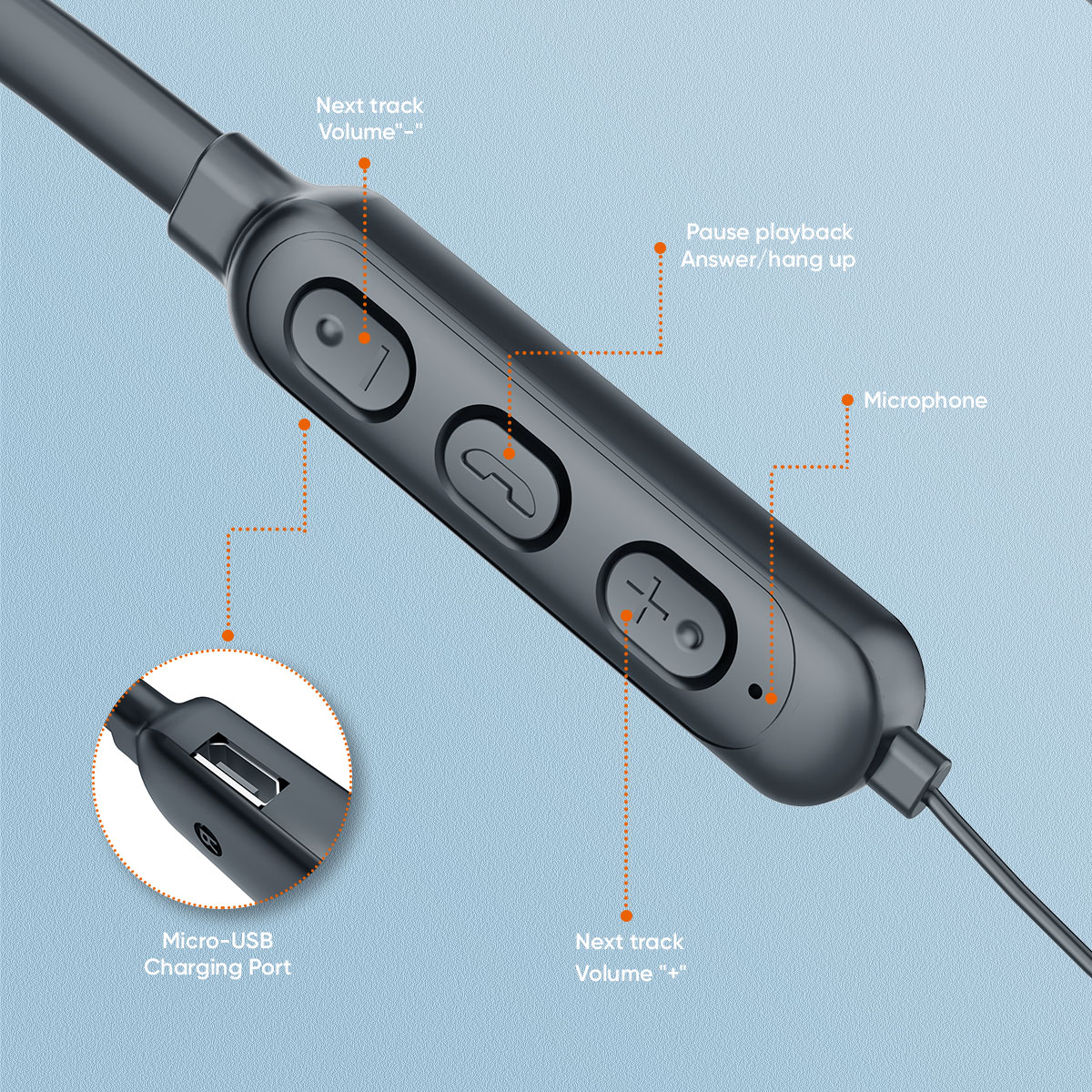 Next track
Volume"-"

Pause playback
Answer/hang up

Microphone

Micro-USB
Charging Port

Next track
Volume "+"