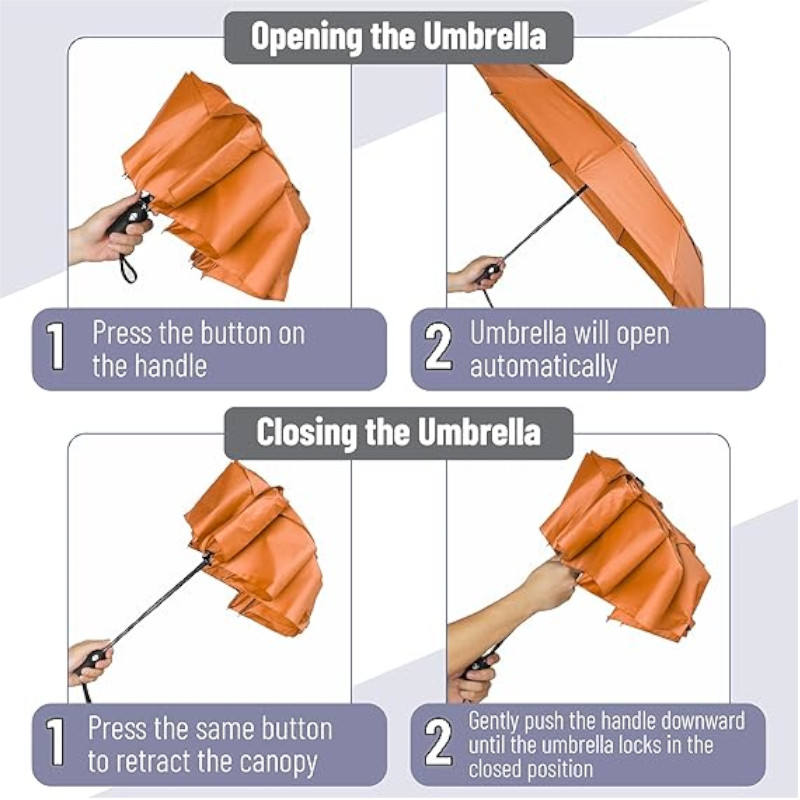 Opening the Umbrella

1 Press the button on the handle

2 Umbrella will open automatically

Closing the Umbrella

1 Press the same button to retract the canopy

2 Gently push the handle downward until the umbrella locks in the closed position