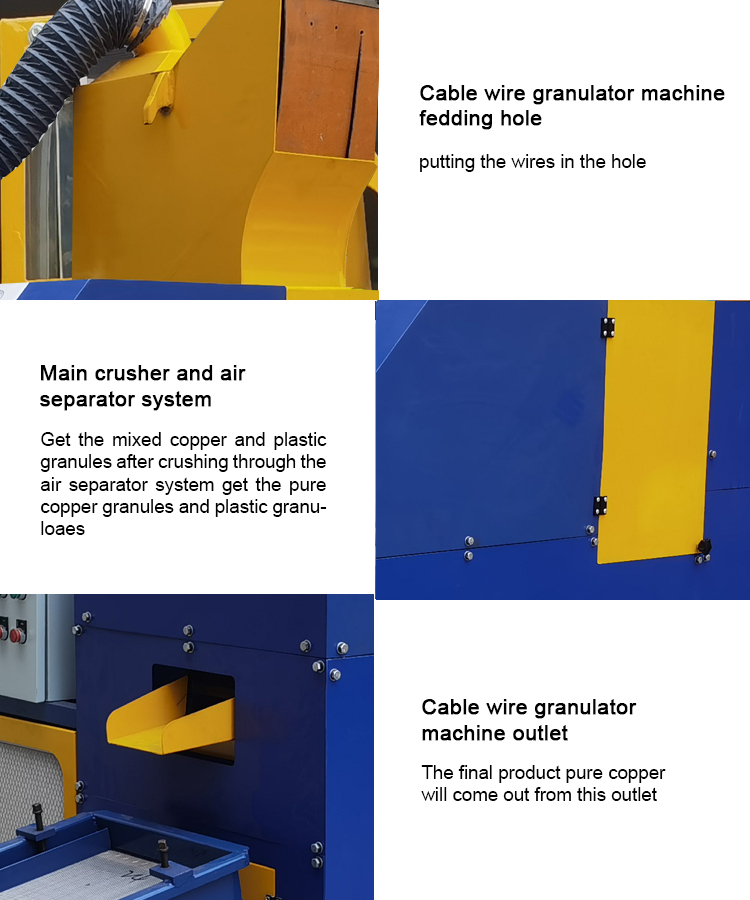 Cable wire granulator machine fedding hole

putting the wires in the hole

Main crusher and air separator system

Get the mixed copper and plastic granules after crushing through the air separator system get the pure copper granules and plastic granuloaes

Cable wire granulator machine outlet

The final product pure copper will come out from this outlet