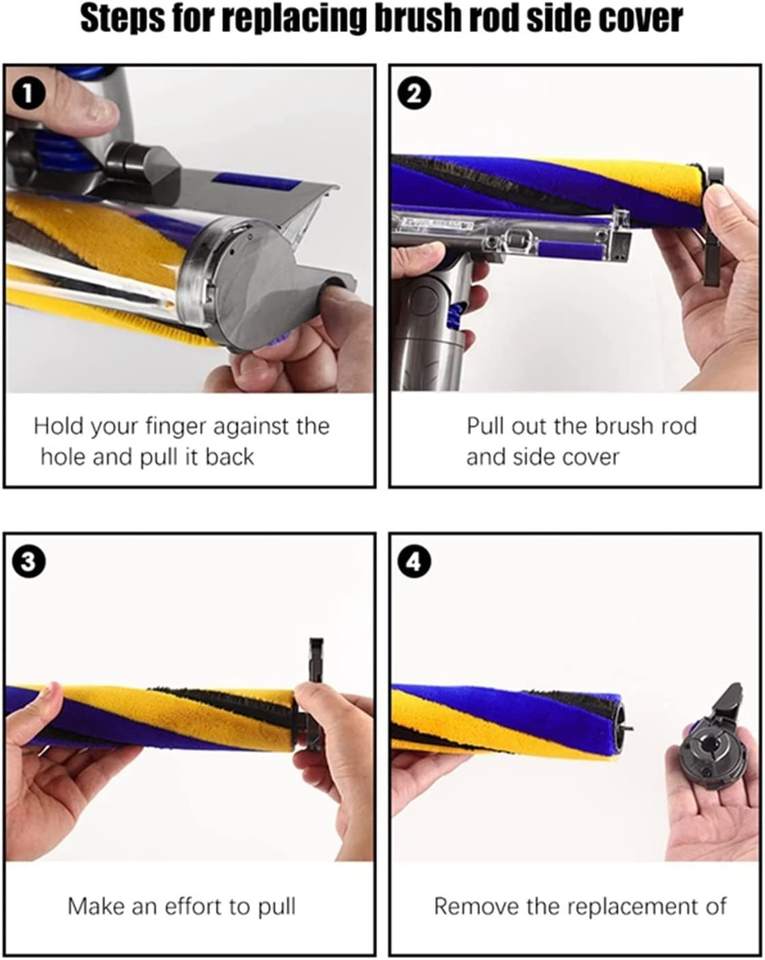 Steps for replacing brush rod side cover

1

Hold your finger against the hole and pull it back

2

Pull out the brush rod and side cover

3

Make an effort to pull

4

Remove the replacement of