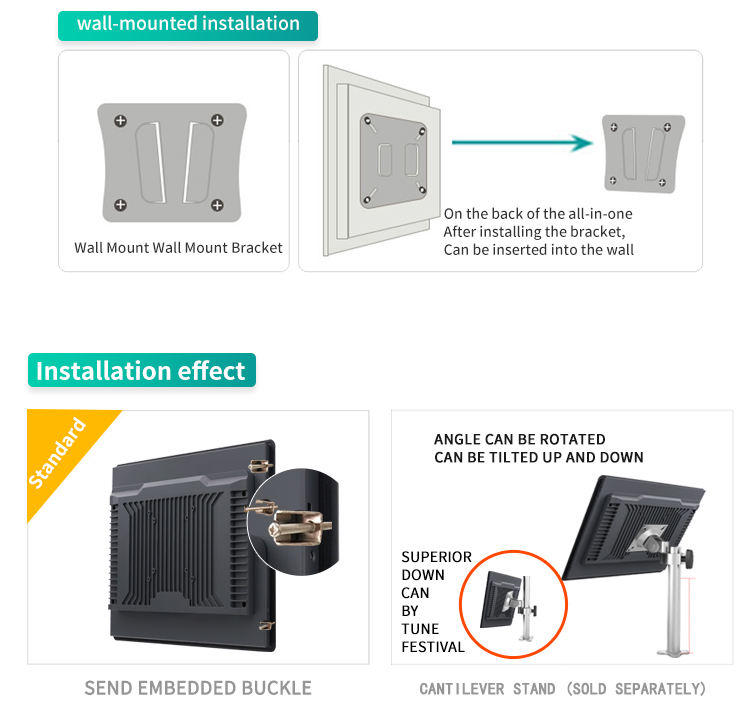 wall-mounted installation

Wall Mount Wall Mount Bracket

On the back of the all-in-one
After installing the bracket,
Can be inserted into the wall

Installation effect

Standard

SEND EMBEDDED BUCKLE

ANGLE CAN BE ROTATED
CAN BE TILTED UP AND DOWN

SUPERIOR
DOWN
CAN
BY
TUNE
FESTIVAL

CANTILEVER STAND (SOLD SEPARATELY)