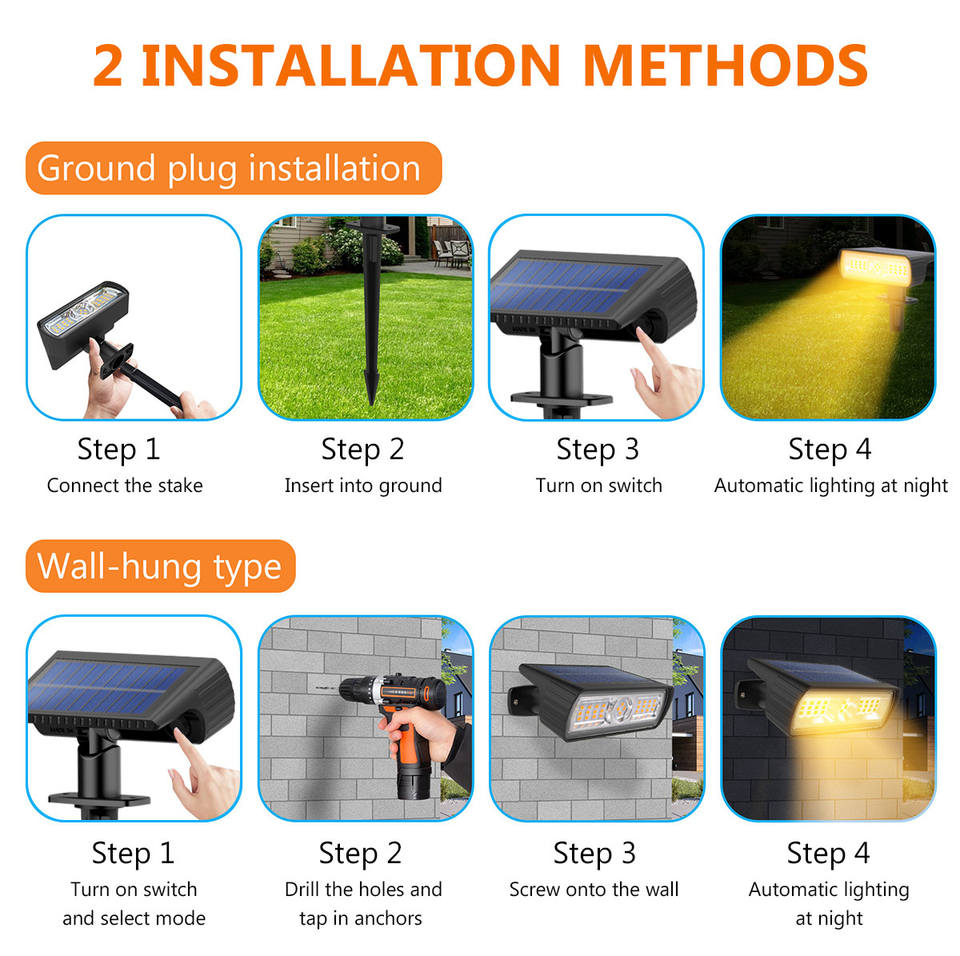 2 INSTALLATION METHODS

Ground plug installation

Step 1
Connect the stake

Step 2
Insert into ground

Step 3
Turn on switch

Step 4
Automatic lighting at night

Wall-hung type

Step 1
Turn on switch and select mode

Step 2
Drill the holes and tap in anchors

Step 3
Screw onto the wall

Step 4
Automatic lighting at night