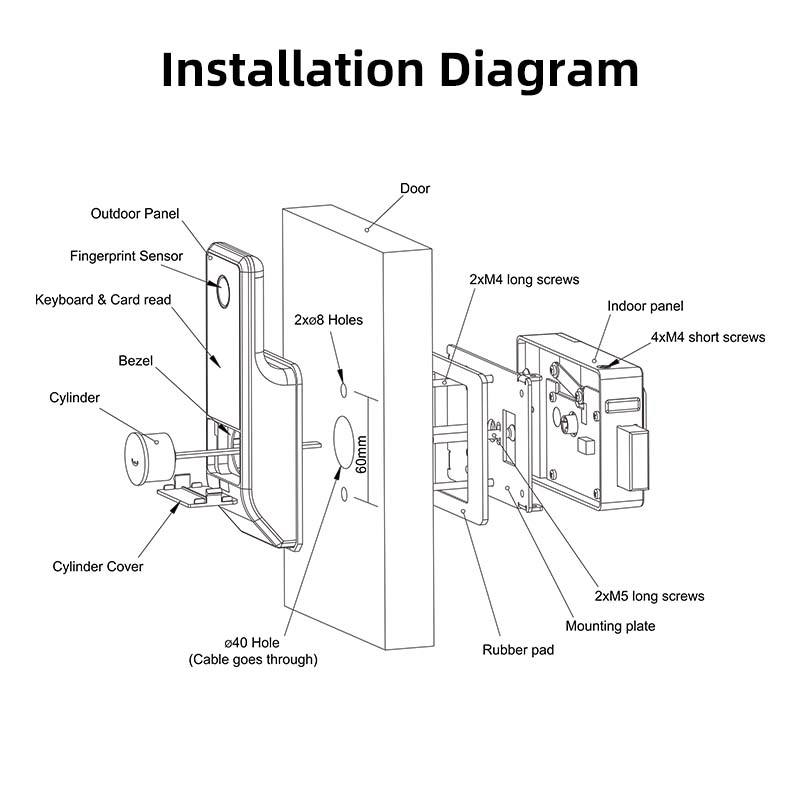 Installation Diagram

Door

Outdoor Panel

Fingerprint Sensor

Keyboard & Card read

Bezel

Cylinder

Cylinder Cover

2xø8 Holes

60mm

ø40 Hole
(Cable goes through)

2xM4 long screws

Indoor panel

4xM4 short screws

2xM5 long screws

Mounting plate

Rubber pad