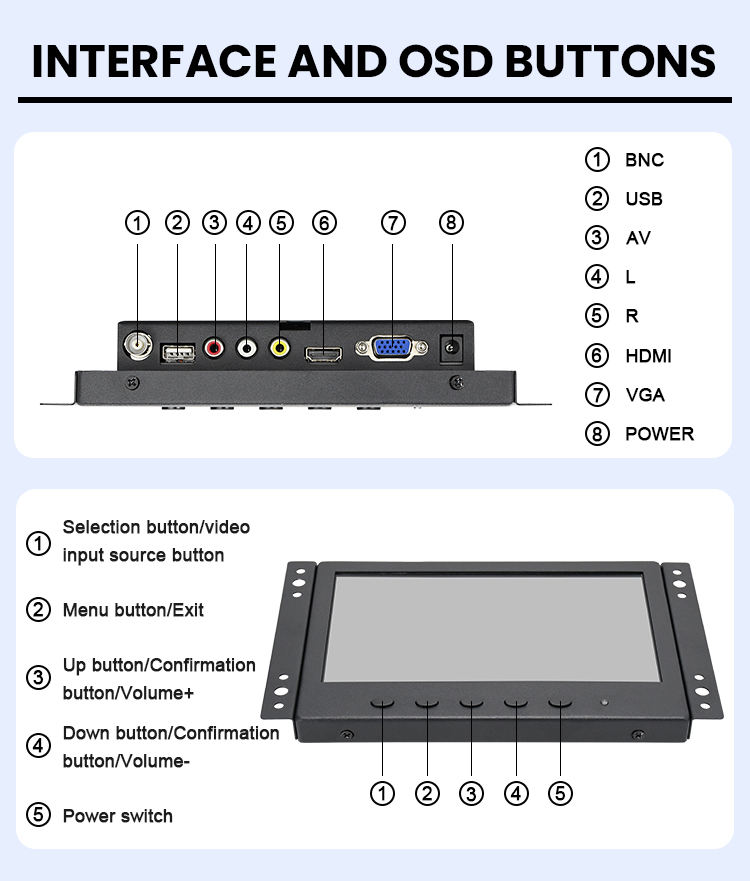 INTERFACE AND OSD BUTTONS

① ② ③ ④ ⑤ ⑥ ⑦ ⑧

① BNC
② USB
③ AV
④ L
⑤ R
⑥ HDMI
⑦ VGA
⑧ POWER

① Selection button/video input source button

② Menu button/Exit

③ Up button/Confirmation button/Volume+

④ Down button/Confirmation button/Volume-

⑤ Power switch

① ② ③ ④ ⑤