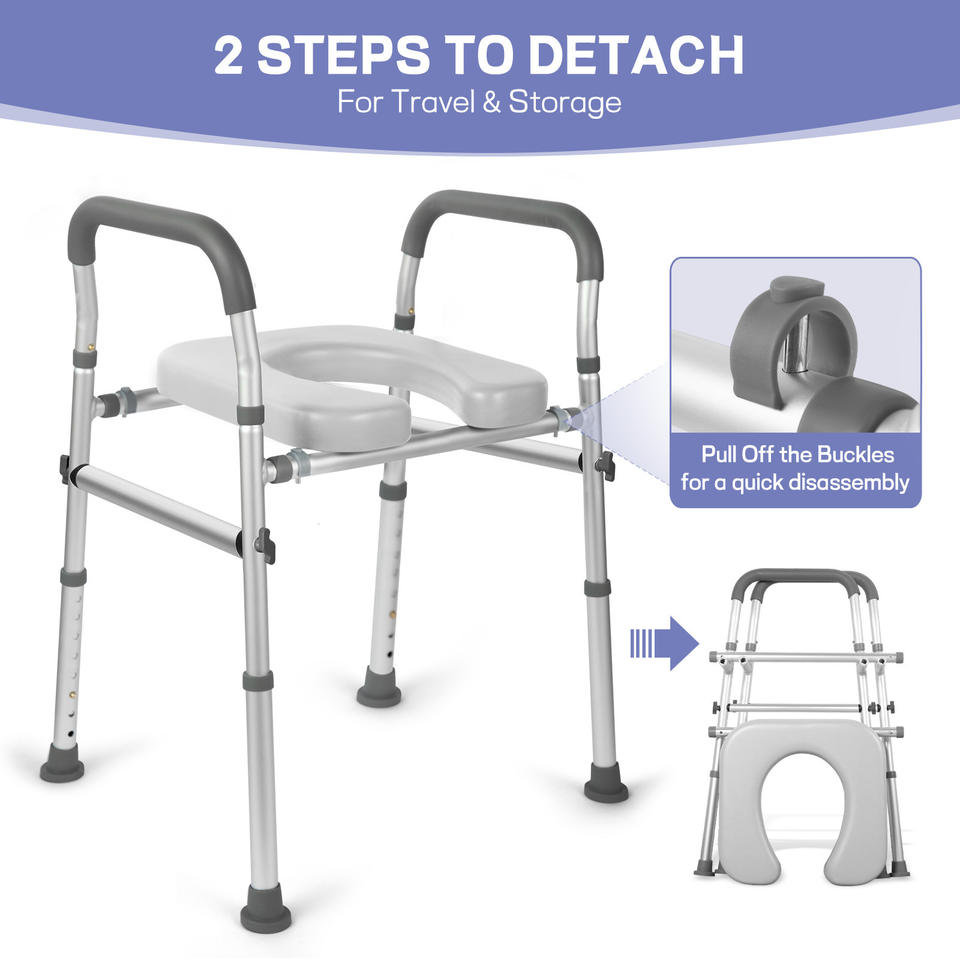 2 STEPS TO DETACH
For Travel & Storage

Pull Off the Buckles for a quick disassembly