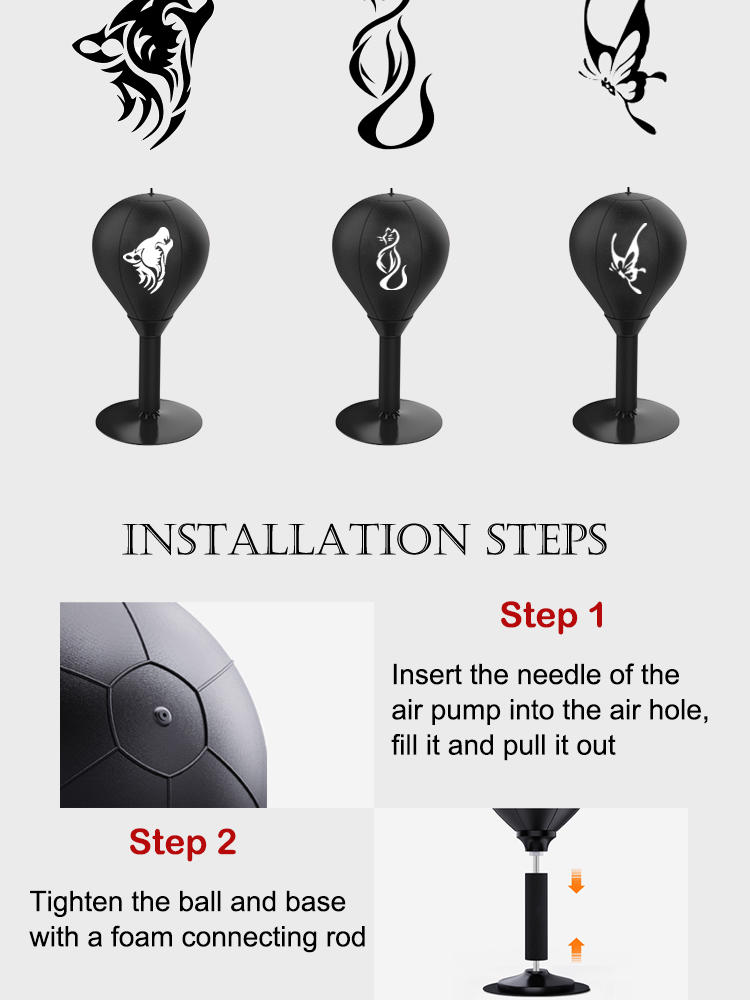 INSTALLATION STEPS

Step 1

Insert the needle of the air pump into the air hole, fill it and pull it out

Step 2

Tighten the ball and base with a foam connecting rod