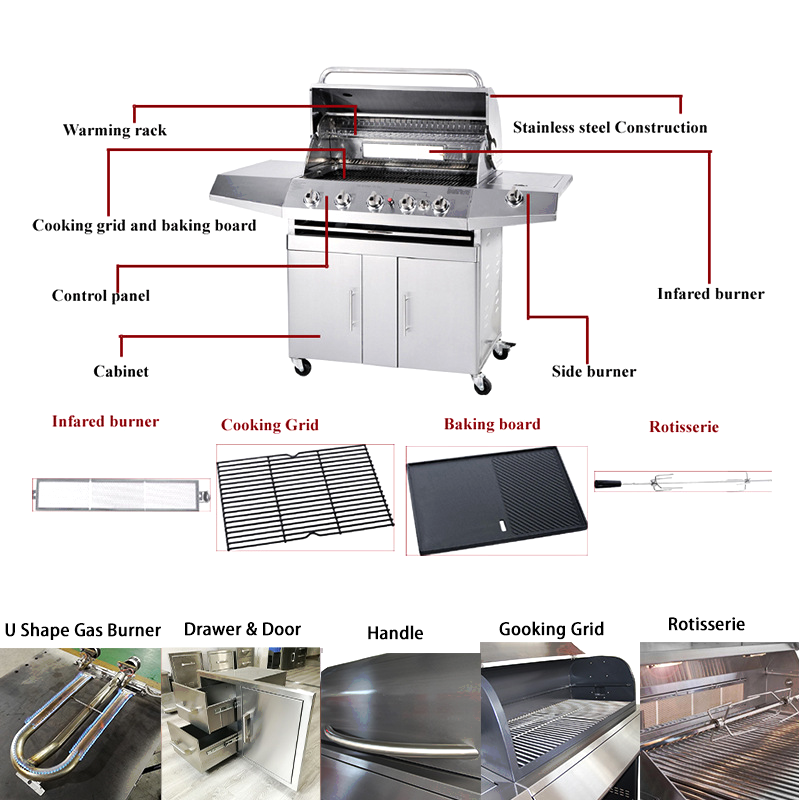 Warming rack

Stainless steel Construction

Cooking grid and baking board

Control panel

Infared burner

Cabinet

Side burner

Infared burner

Cooking Grid

Baking board

Rotisserie

U Shape Gas Burner

Drawer & Door

Handle

Gooking Grid

Rotisserie