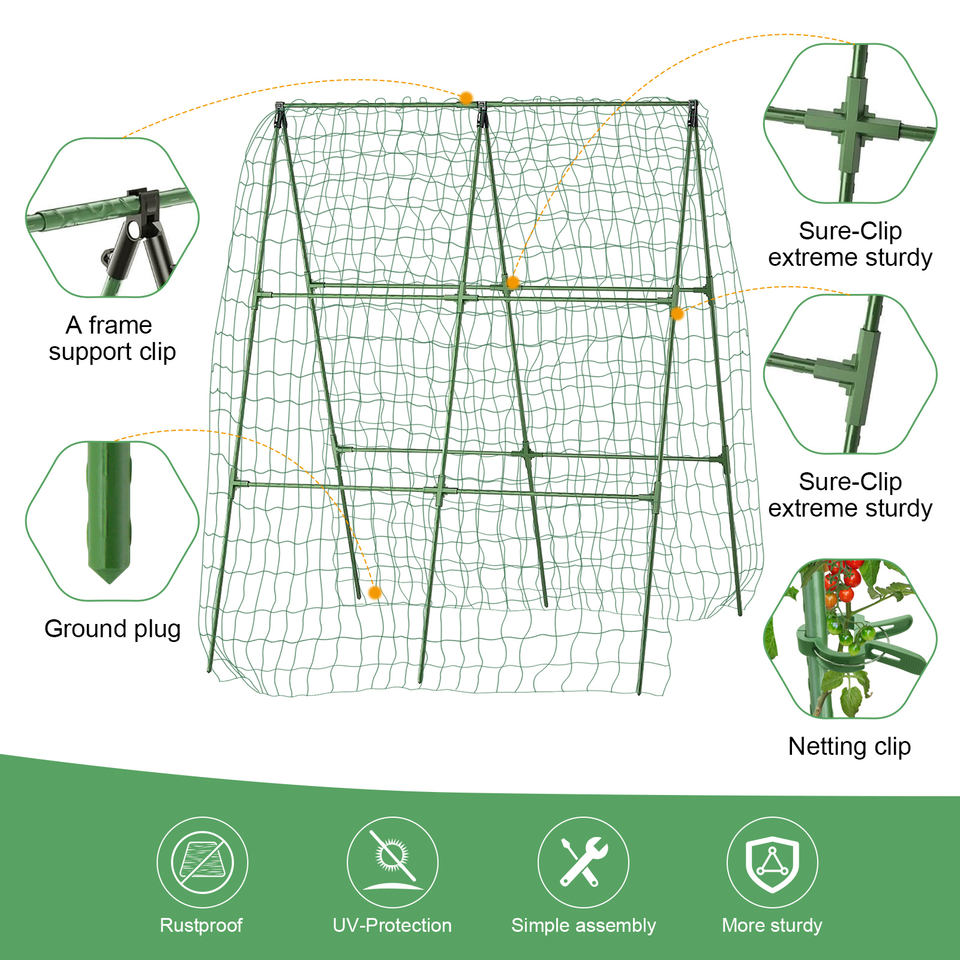 A frame support clip

Ground plug

Sure-Clip extreme sturdy

Sure-Clip extreme sturdy

Netting clip

Rustproof

UV-Protection

Simple assembly

More sturdy