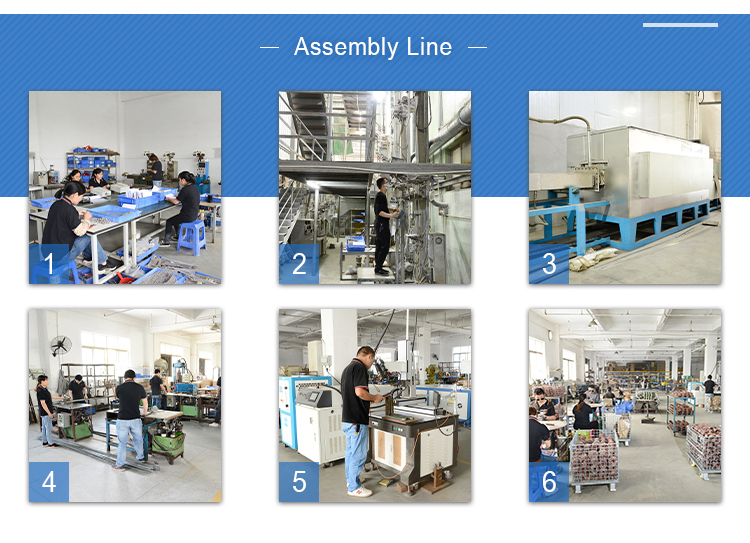 — Assembly Line —

1

2

3

4

5

6