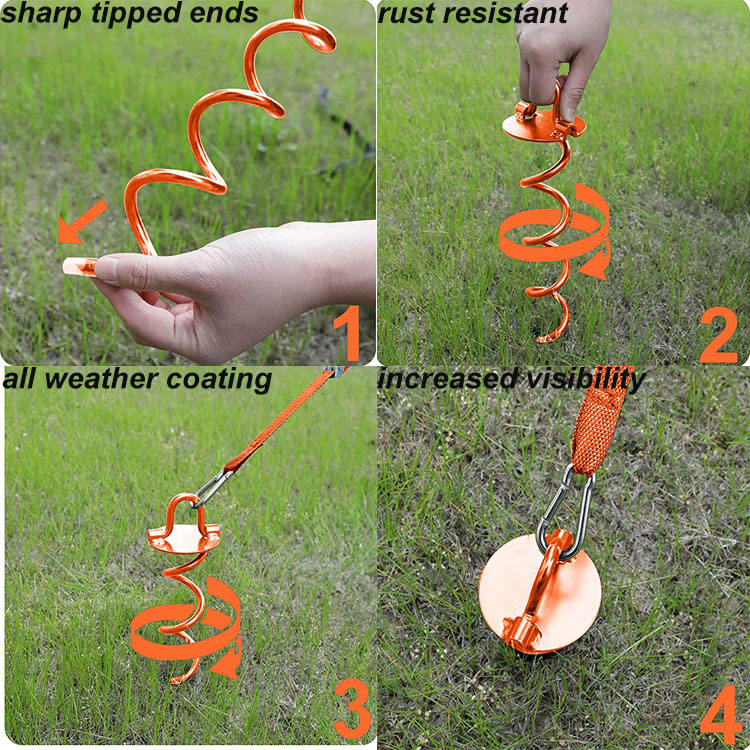 sharp tipped ends

1

rust resistant

2

all weather coating

3

increased visibility

4