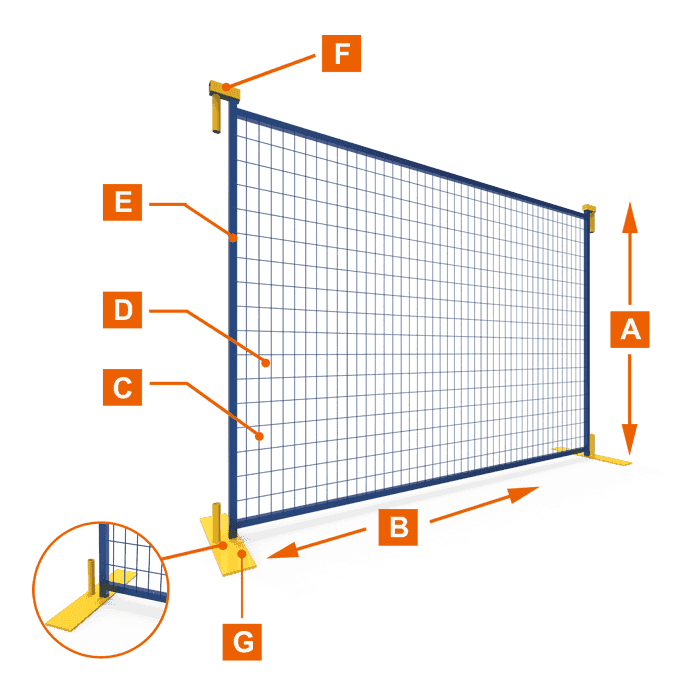 F
E
D
C
A
B
G