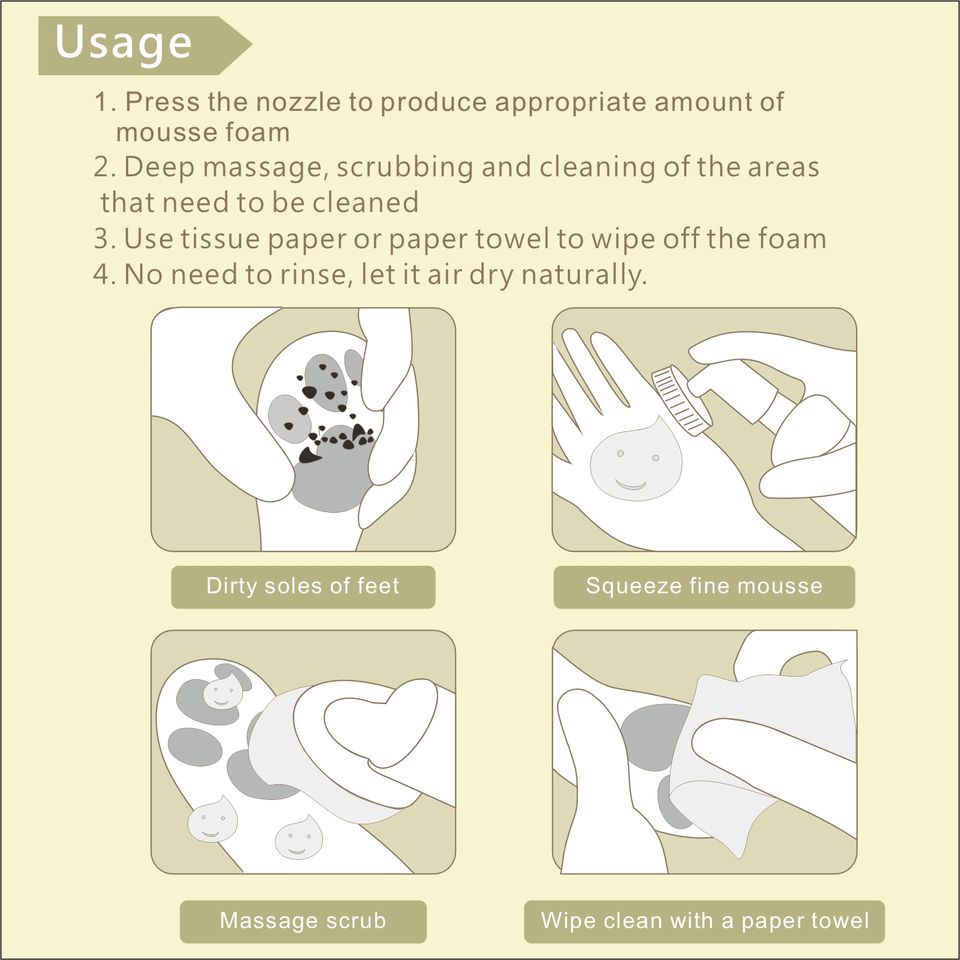 Usage

1. Press the nozzle to produce appropriate amount of mousse foam

2. Deep massage, scrubbing and cleaning of the areas that need to be cleaned

3. Use tissue paper or paper towel to wipe off the foam

4. No need to rinse, let it air dry naturally.

Dirty soles of feet

Squeeze fine mousse

Massage scrub

Wipe clean with a paper towel