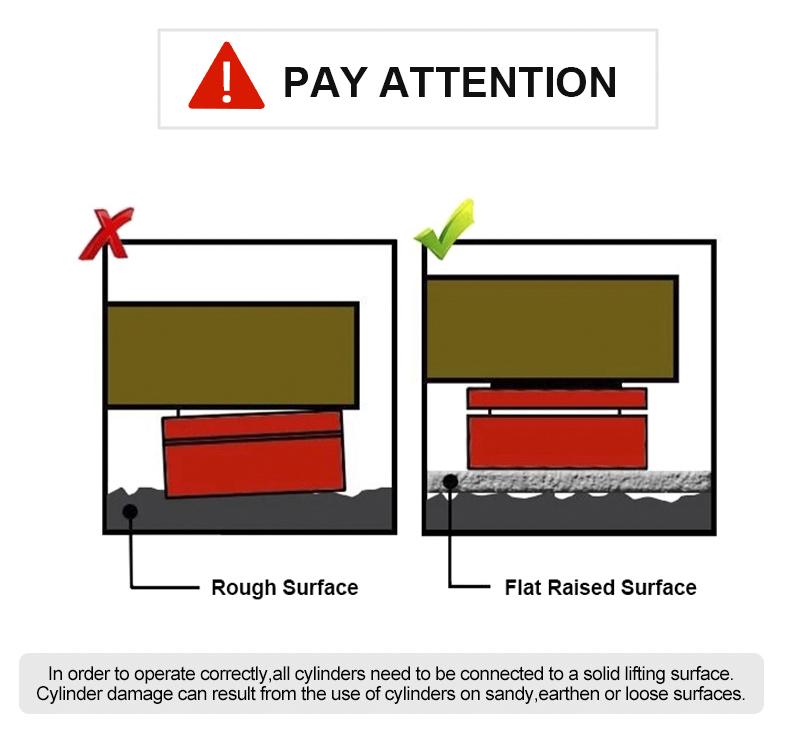 PAY ATTENTION

Rough Surface

Flat Raised Surface

In order to operate correctly,all cylinders need to be connected to a solid lifting surface. Cylinder damage can result from the use of cylinders on sandy,earthen or loose surfaces.