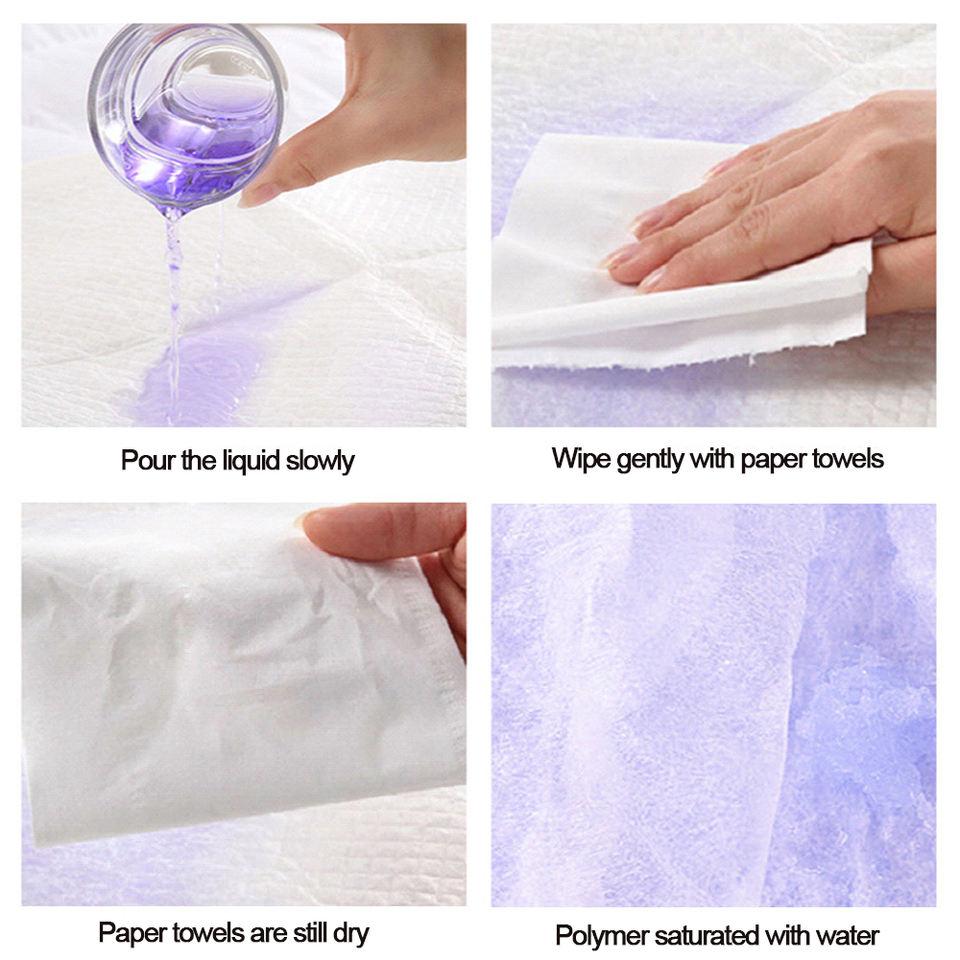 Pour the liquid slowly

Wipe gently with paper towels

Paper towels are still dry

Polymer saturated with water