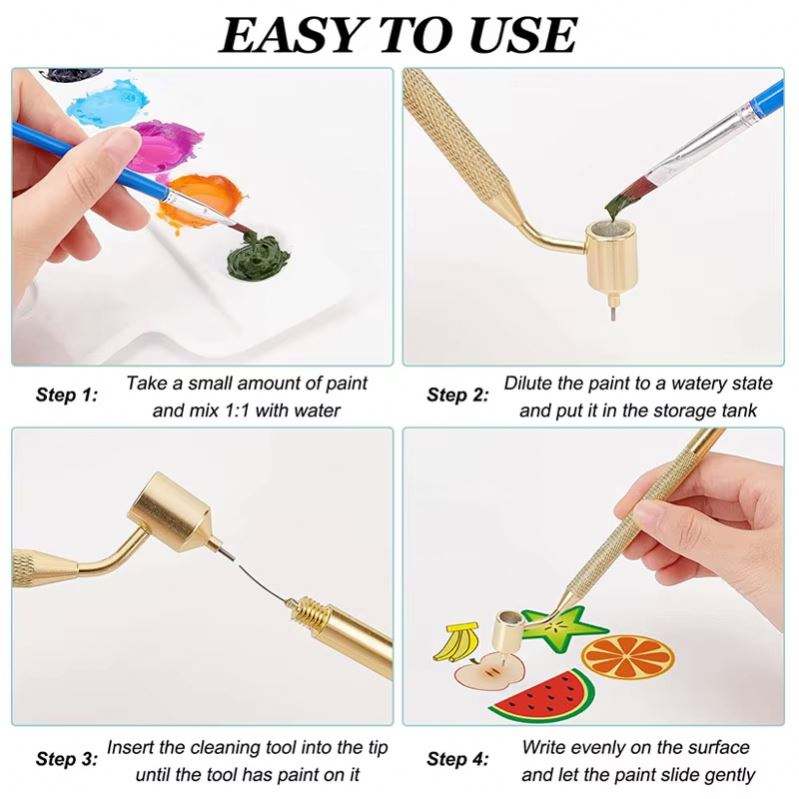 EASY TO USE

Step 1: Take a small amount of paint and mix 1:1 with water

Step 2: Dilute the paint to a watery state and put it in the storage tank

Step 3: Insert the cleaning tool into the tip until the tool has paint on it

Step 4: Write evenly on the surface and let the paint slide gently