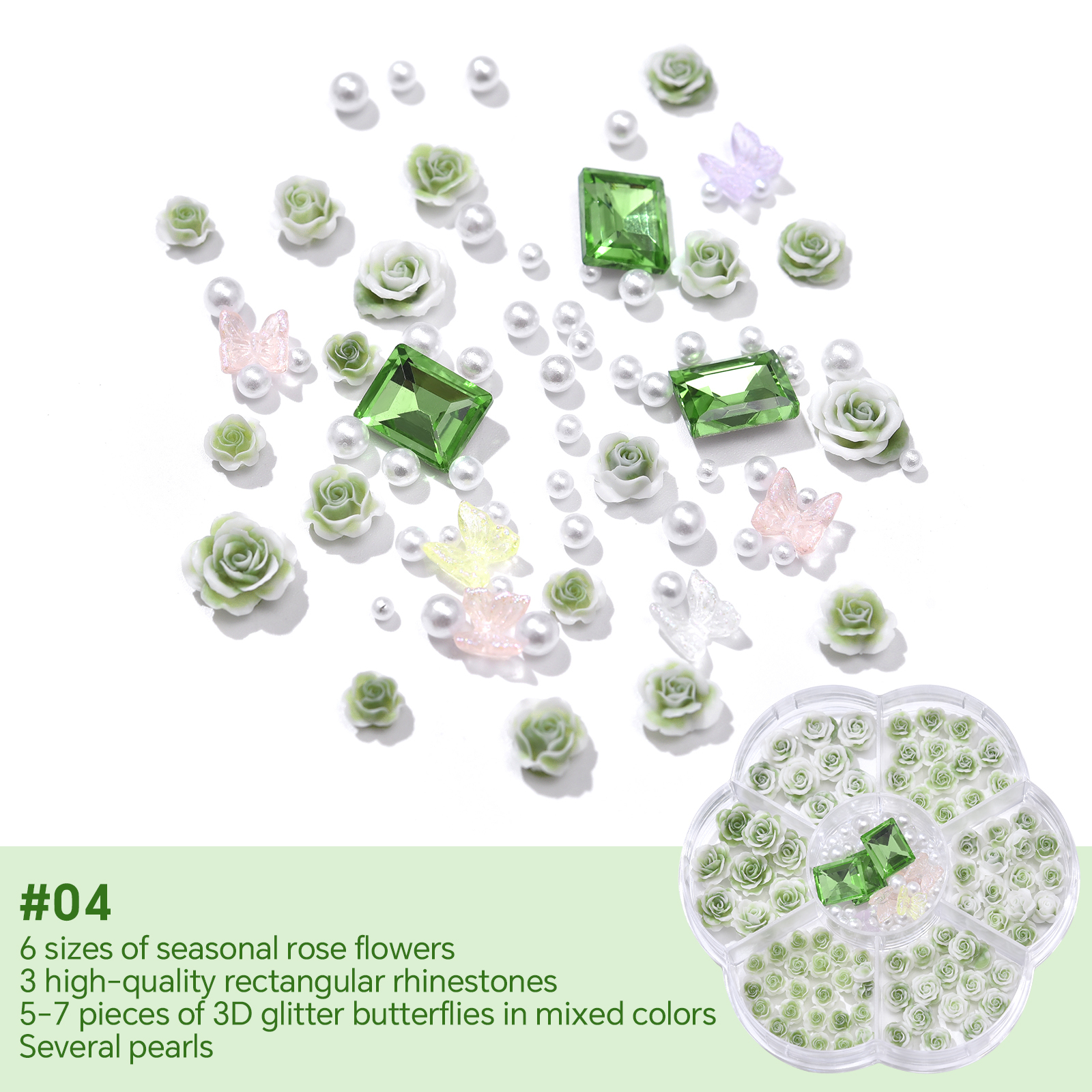 #04

6 sizes of seasonal rose flowers
3 high-quality rectangular rhinestones
5-7 pieces of 3D glitter butterflies in mixed colors
Several pearls