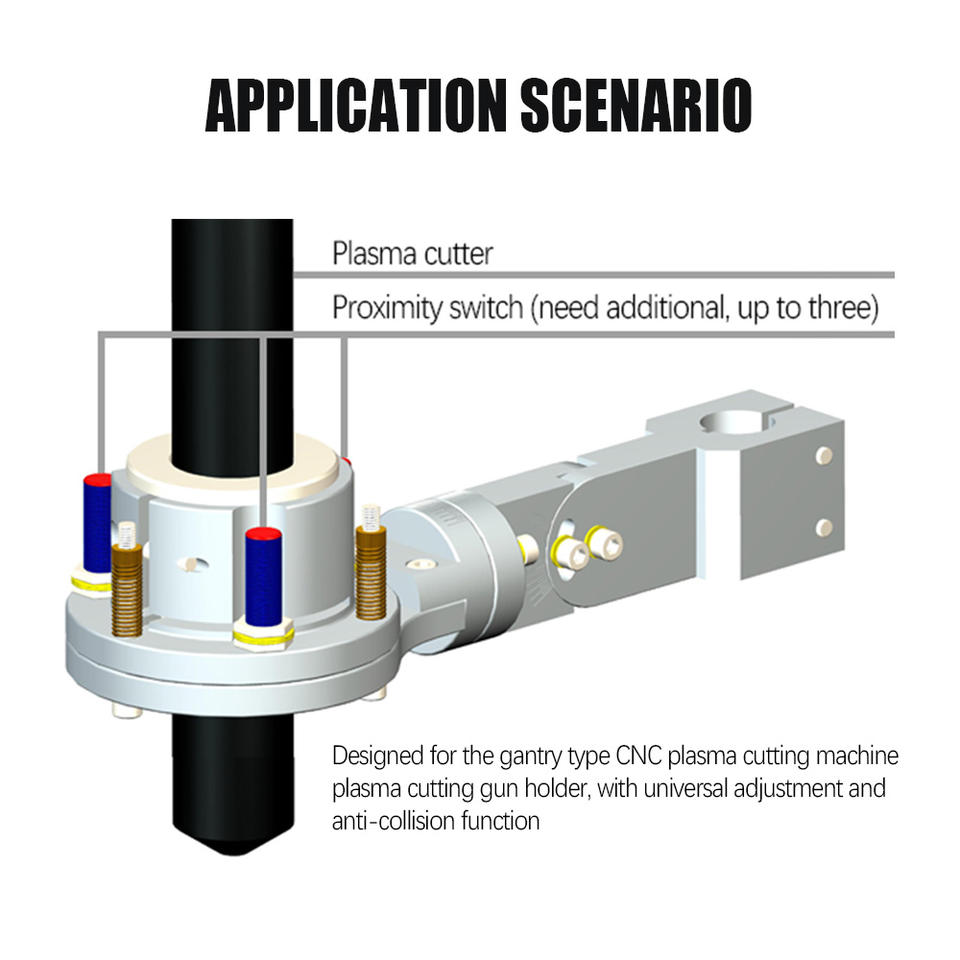 APPLICATION SCENARIO

Plasma cutter

Proximity switch (need additional, up to three)

Designed for the gantry type CNC plasma cutting machine plasma cutting gun holder, with universal adjustment and anti-collision function